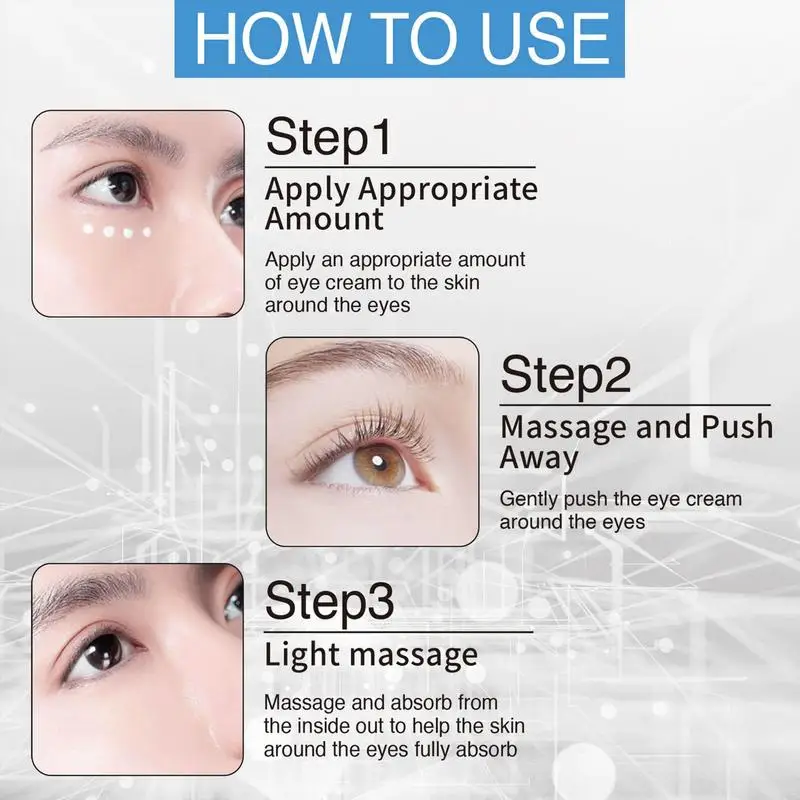 HOW TO USE

Step1

Apply Appropriate Amount

Apply an appropriate amount of eye cream to the skin around the eyes

Step2

Massage and Push Away

Gently push the eye cream around the eyes

Step3

Light massage

Massage and absorb from the inside out to help the skin around the eyes fully absorb