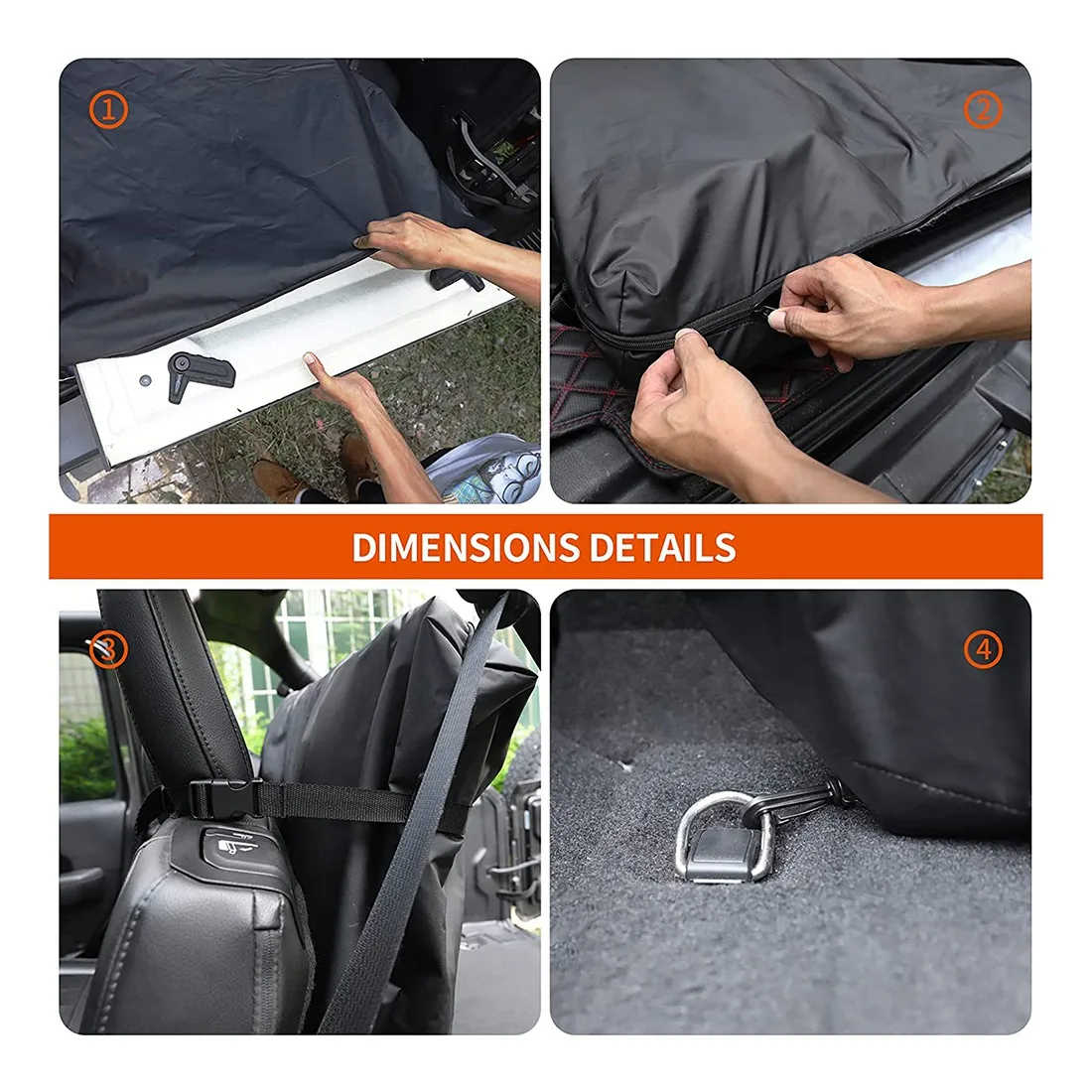 ①

②

DIMENSIONS DETAILS

③

④