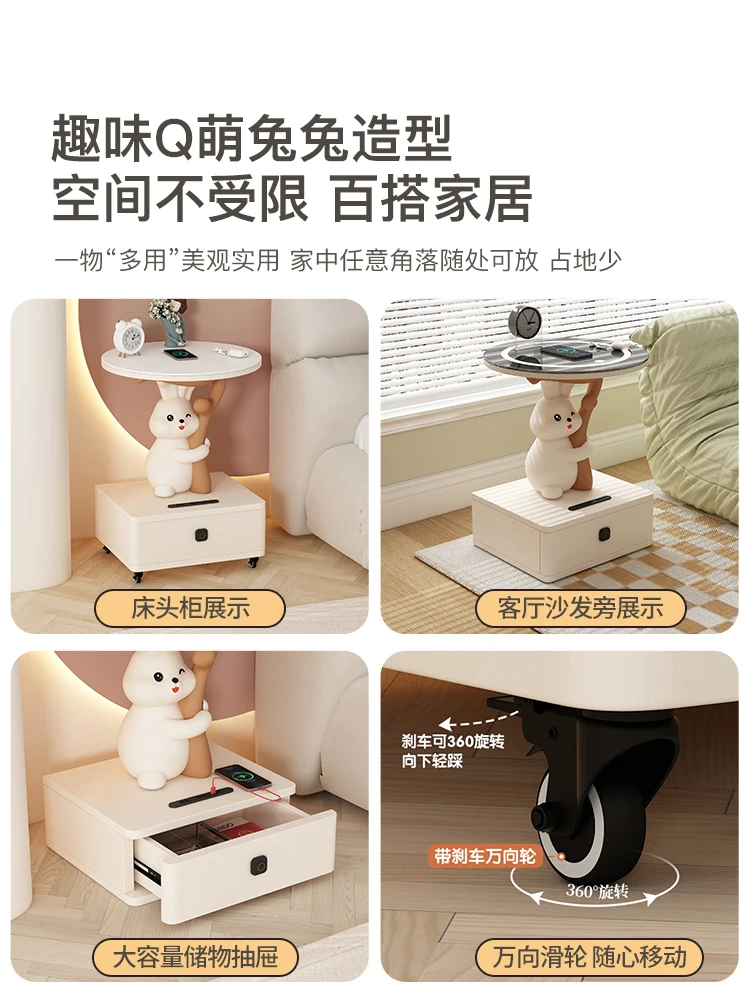 趣味Q萌兔兔造型
空间不受限 百搭家居

一物“多用”美观实用 家中任意角落随处可放 占地少

床头柜展示

客厅沙发旁展示

大容量储物抽屉

刹车可360旋转
向下轻踩

带刹车万向轮

360°旋转

万向滑轮 随心移动