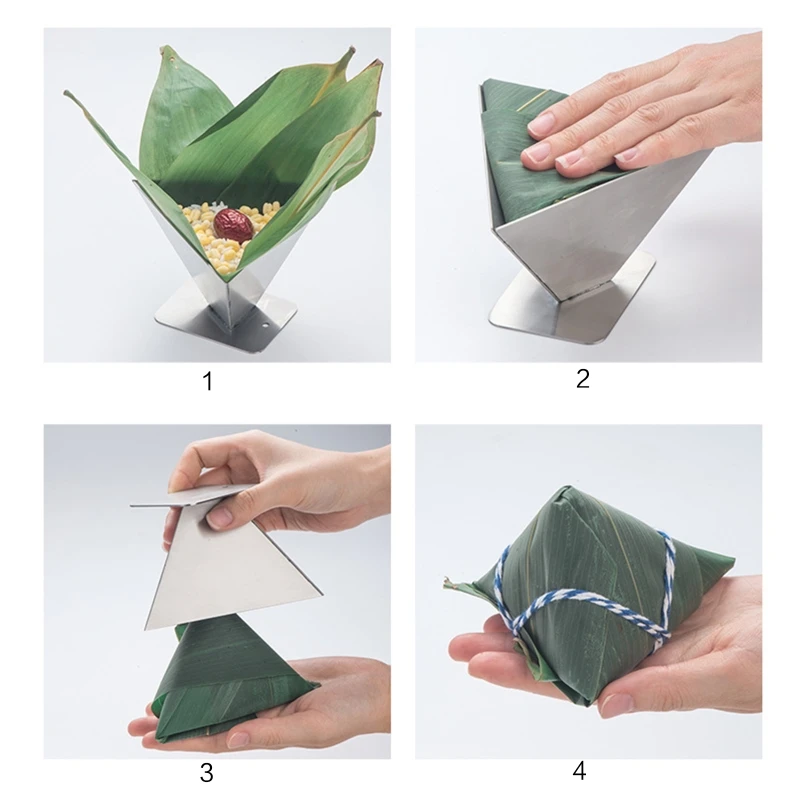 1

2

3

4