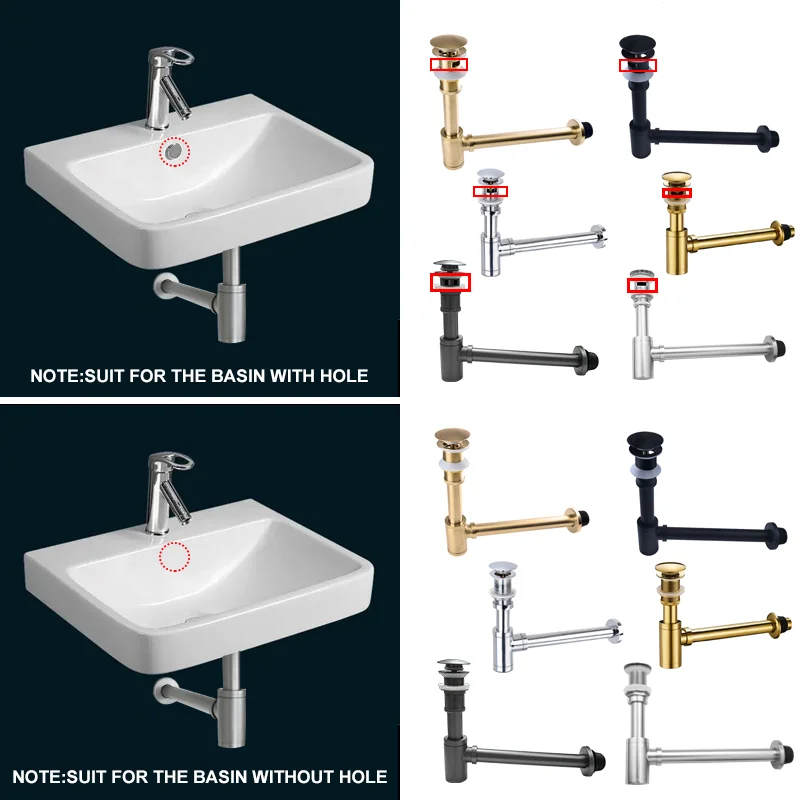 NOTE:SUIT FOR THE BASIN WITH HOLE

NOTE:SUIT FOR THE BASIN WITHOUT HOLE