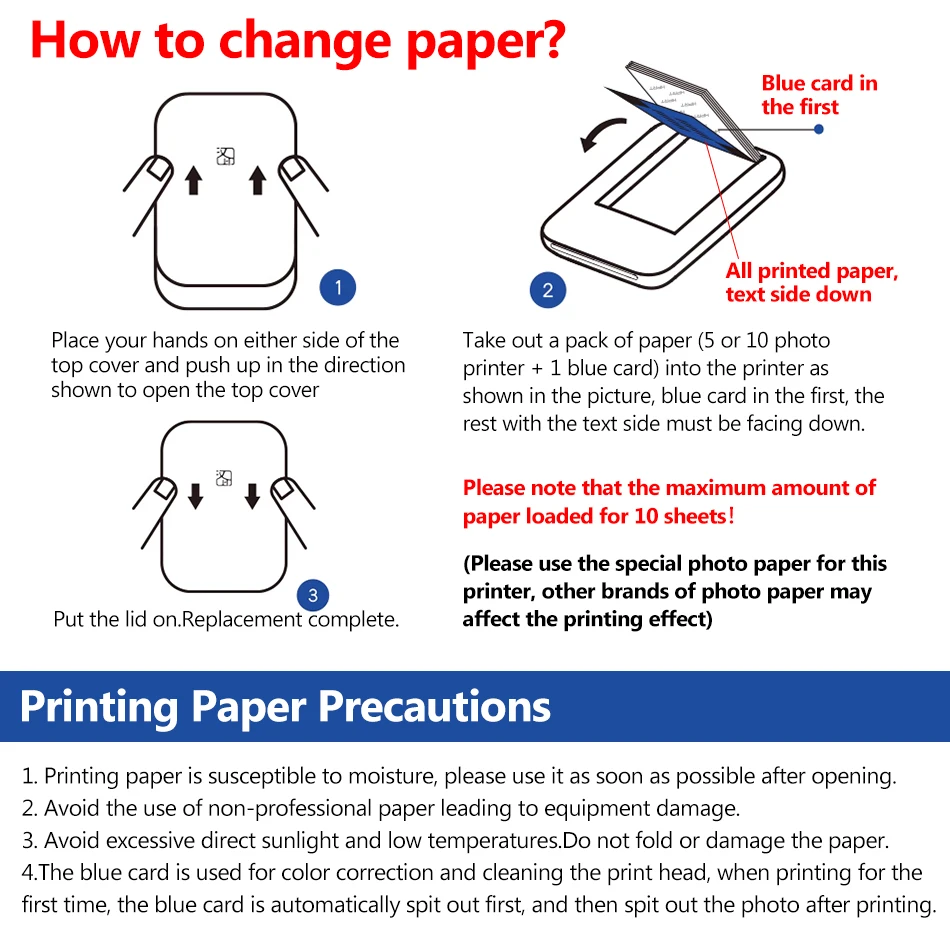 How to change paper?

1

Place your hands on either side of the top cover and push up in the direction shown to open the top cover

3

Put the lid on.Replacement complete.

Blue card in the first

All printed paper, text side down

2

Take out a pack of paper (5 or 10 photo printer + 1 blue card) into the printer as shown in the picture, blue card in the first, the rest with the text side must be facing down.

Please note that the maximum amount of paper loaded for 10 sheets!

(Please use the special photo paper for this printer, other brands of photo paper may affect the printing effect)

Printing Paper Precautions

1. Printing paper is susceptible to moisture, please use it as soon as possible after opening.
2. Avoid the use of non-professional paper leading to equipment damage.
3. Avoid excessive direct sunlight and low temperatures.Do not fold or damage the paper.
4.The blue card is used for color correction and cleaning the print head, when printing for the first time, the blue card is automatically spit out first, and then spit out the photo after printing.