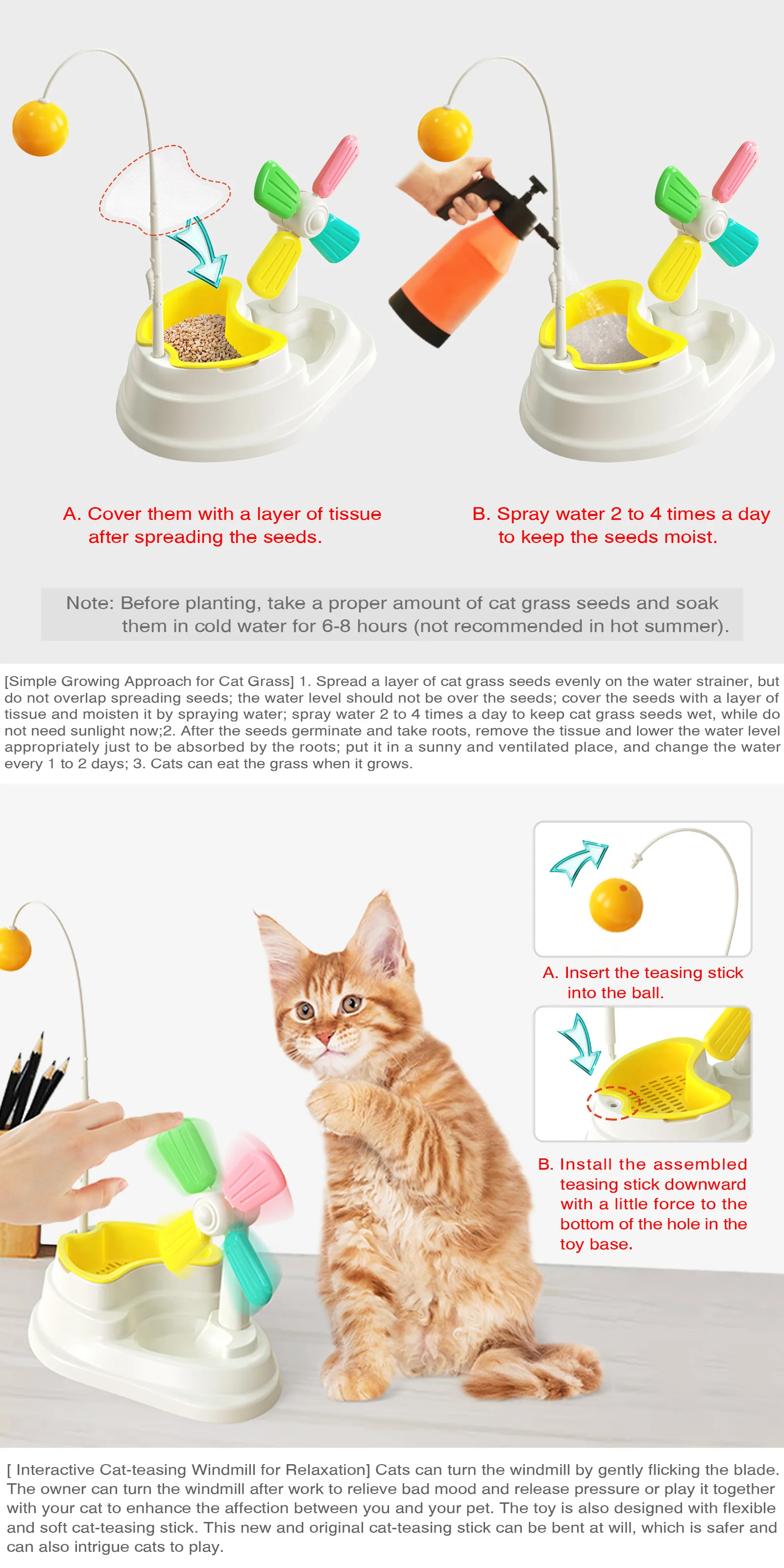 A. Cover them with a layer of tissue after spreading the seeds.

B. Spray water 2 to 4 times a day to keep the seeds moist.

Note: Before planting, take a proper amount of cat grass seeds and soak them in cold water for 6-8 hours (not recommended in hot summer).

[Simple Growing Approach for Cat Grass] 1. Spread a layer of cat grass seeds evenly on the water strainer, but do not overlap spreading seeds; the water level should not be over the seeds; cover the seeds with a layer of tissue and moisten it by spraying water; spray water 2 to 4 times a day to keep cat grass seeds wet, while do not need sunlight now;2. After the seeds germinate and take roots, remove the tissue and lower the water level appropriately just to be absorbed by the roots; put it in a sunny and ventilated place, and change the water every 1 to 2 days; 3. Cats can eat the grass when it grows.

A. Insert the teasing stick into the ball.

B. Install the assembled teasing stick downward with a little force to the bottom of the hole in the toy base.

[ Interactive Cat-teasing Windmill for Relaxation] Cats can turn the windmill by gently flicking the blade. The owner can turn the windmill after work to relieve bad mood and release pressure or play it together with your cat to enhance the affection between you and your pet. The toy is also designed with flexible and soft cat-teasing stick. This new and original cat-teasing stick can be bent at will, which is safer and can also intrigue cats to play.