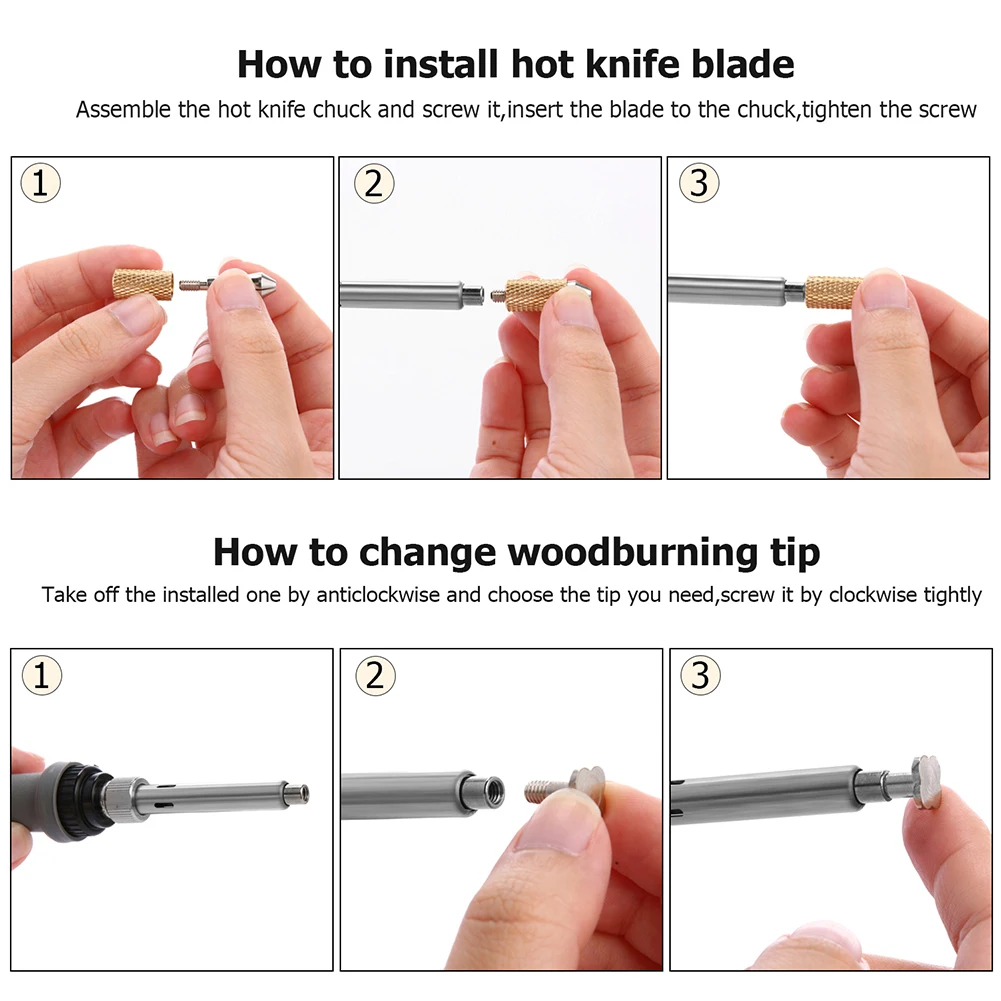 How to install hot knife blade

Assemble the hot knife chuck and screw it,insert the blade to the chuck,tighten the screw

1

2

3

How to change woodburning tip

Take off the installed one by anticlockwise and choose the tip you need,screw it by clockwise tightly

1

2

3