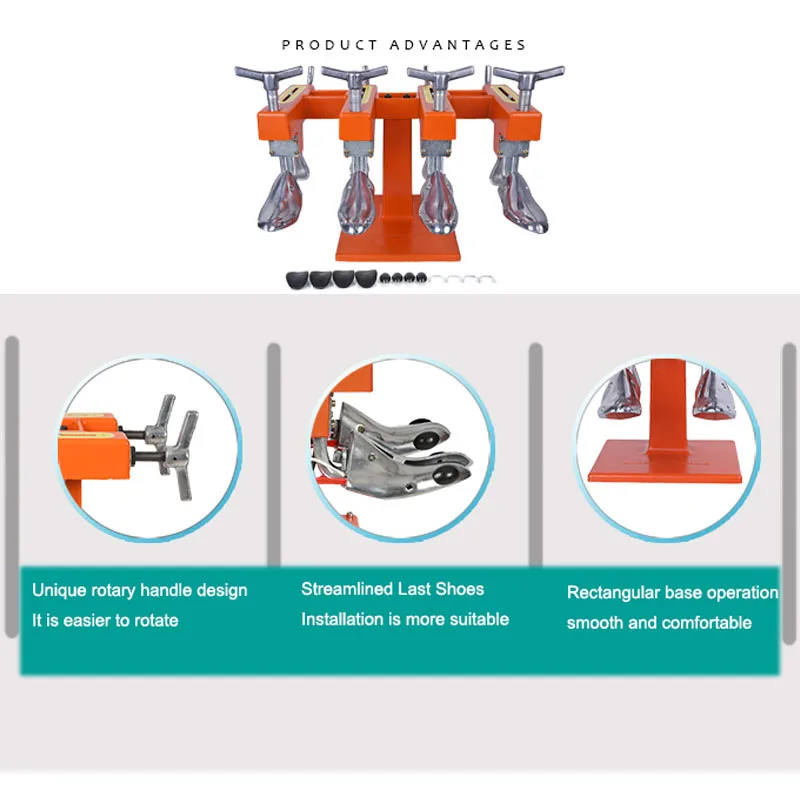 PRODUCT ADVANTAGES

Unique rotary handle design
It is easier to rotate

Streamlined Last Shoes
Installation is more suitable

Rectangular base operation
smooth and comfortable