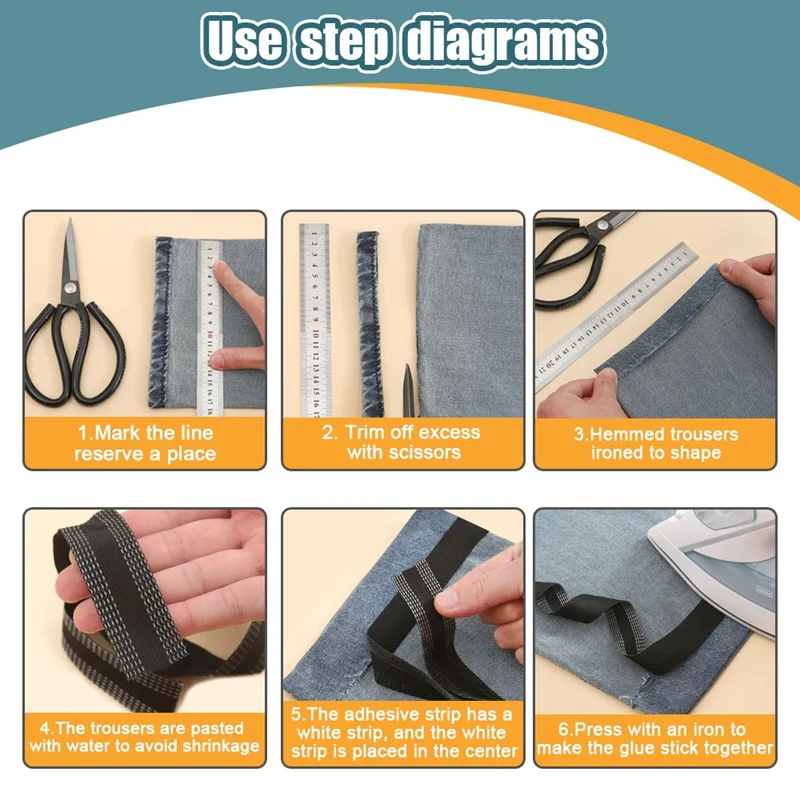 Use step diagrams

1.Mark the line reserve a place

2. Trim off excess with scissors

3.Hemmed trousers ironed to shape

4.The trousers are pasted with water to avoid shrinkage

5.The adhesive strip has a white strip, and the white strip is placed in the center

6.Press with an iron to make the glue stick together