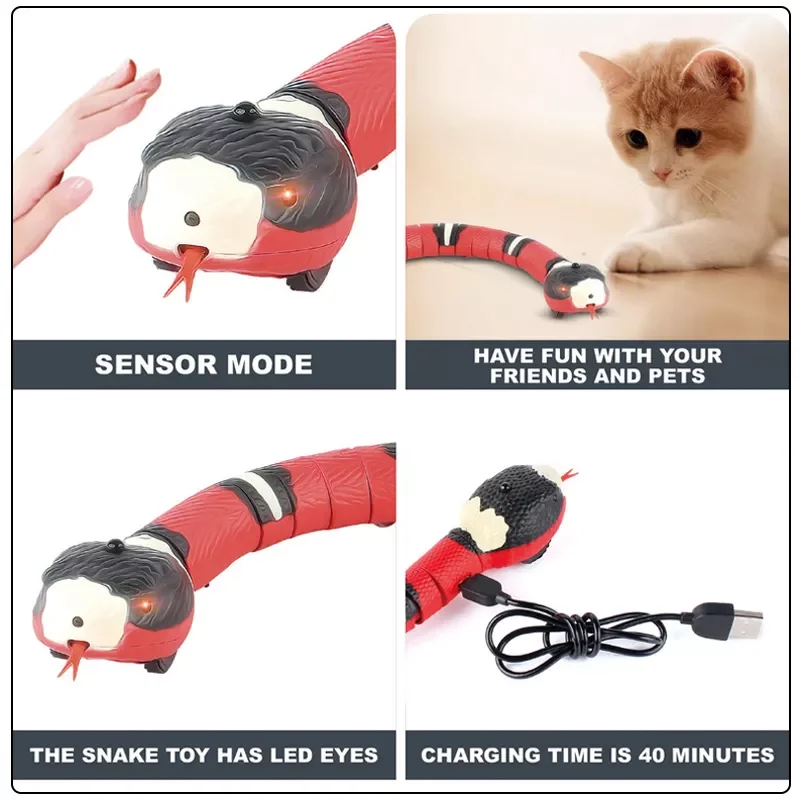 SENSOR MODE

HAVE FUN WITH YOUR FRIENDS AND PETS

THE SNAKE TOY HAS LED EYES

CHARGING TIME IS 40 MINUTES