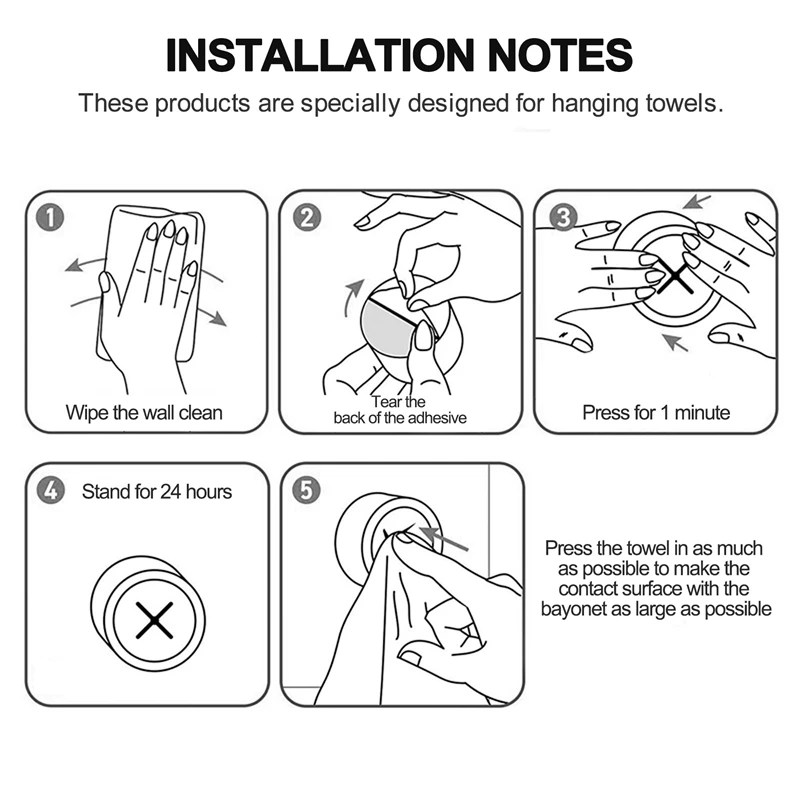 INSTALLATION NOTES

These products are specially designed for hanging towels.

1
Wipe the wall clean

2
Tear the back of the adhesive

3
Press for 1 minute

4
Stand for 24 hours

5

Press the towel in as much as possible to make the contact surface with the bayonet as large as possible