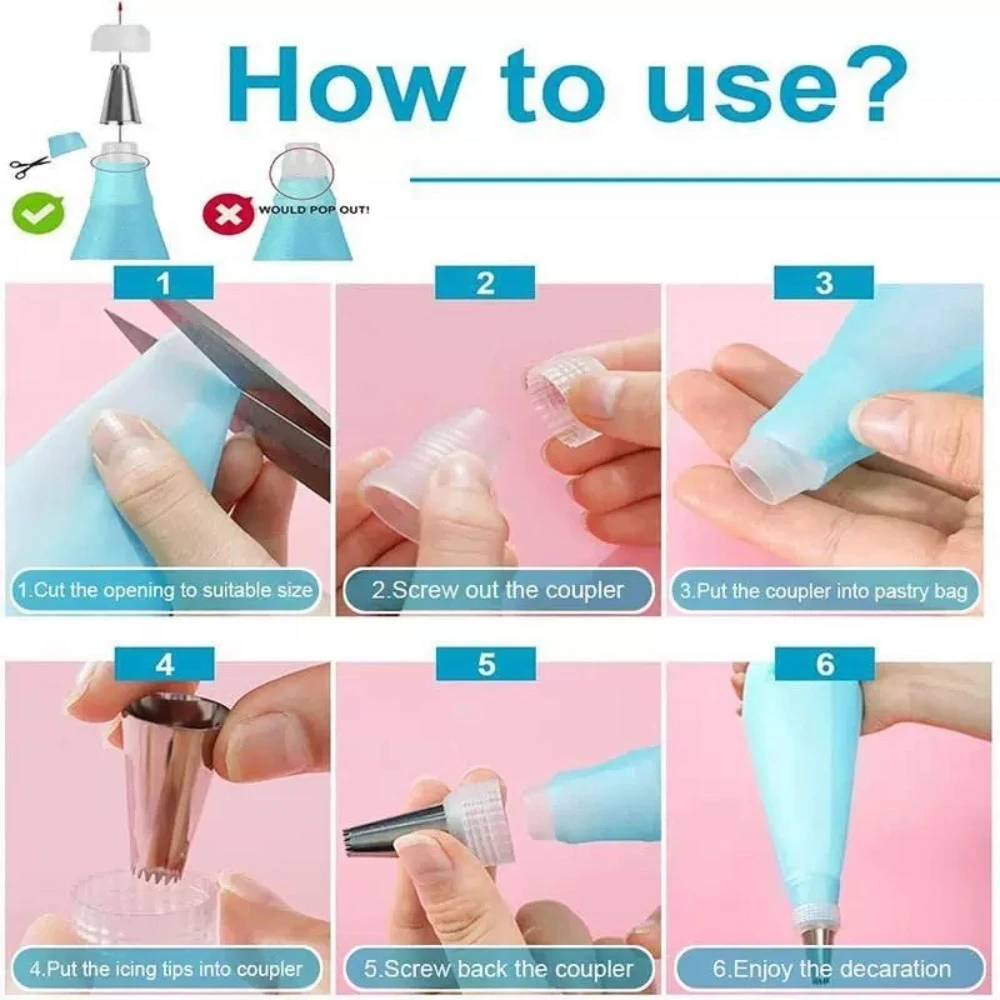 How to use?

WOULD POP OUT!

1

1.Cut the opening to suitable size

2

2.Screw out the coupler

3

3.Put the coupler into pastry bag

4

4.Put the icing tips into coupler

5

5.Screw back the coupler

6

6.Enjoy the decaration