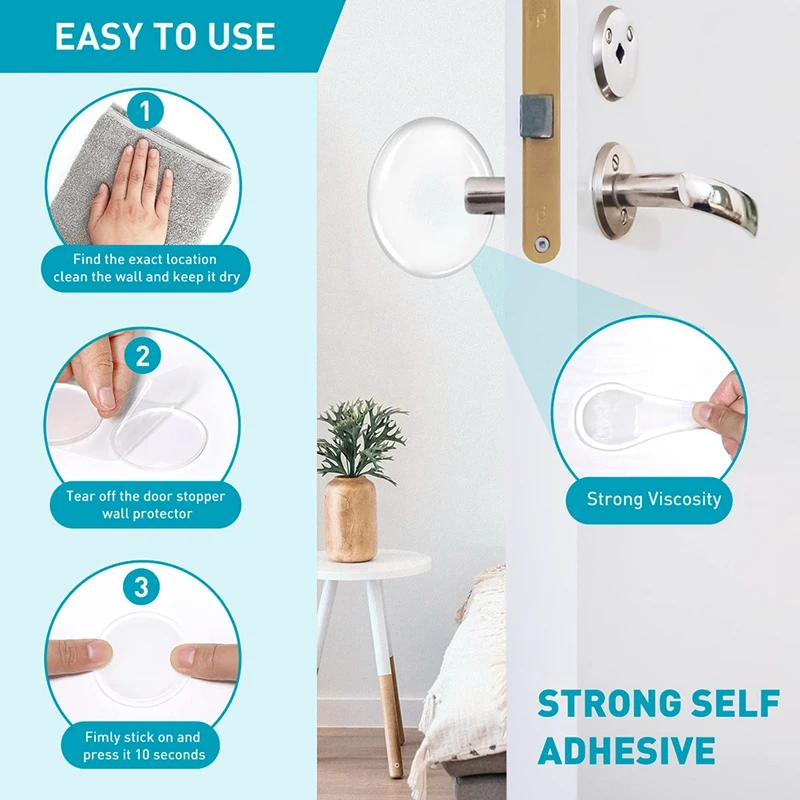 EASY TO USE

1

Find the exact location clean the wall and keep it dry

2

Tear off the door stopper wall protector

3

Fimly stick on and press it 10 seconds

Strong Viscosity

STRONG SELF ADHESIVE