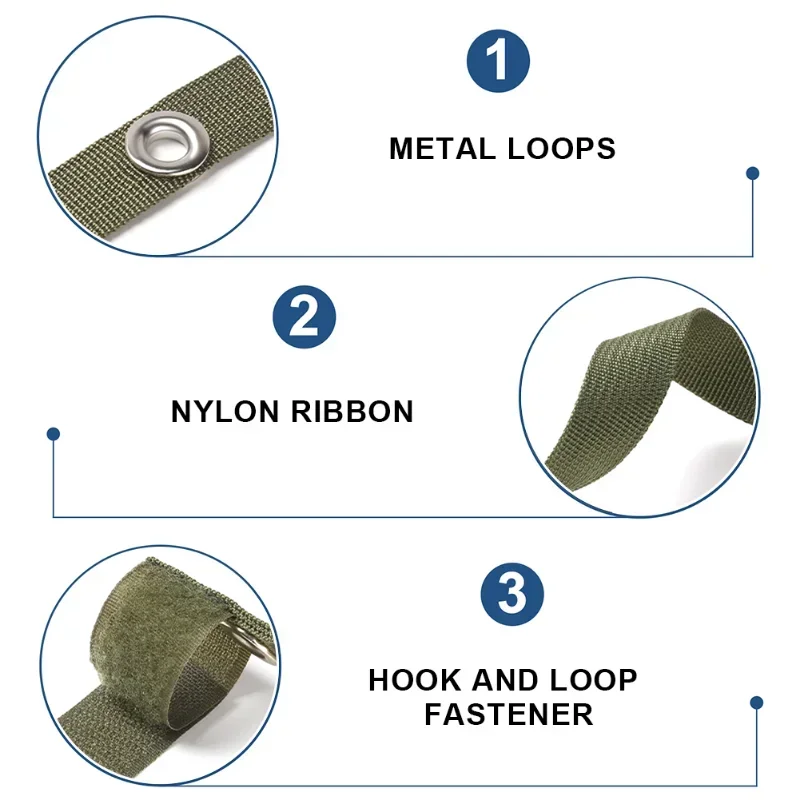 1

METAL LOOPS

2

NYLON RIBBON

3

HOOK AND LOOP FASTENER