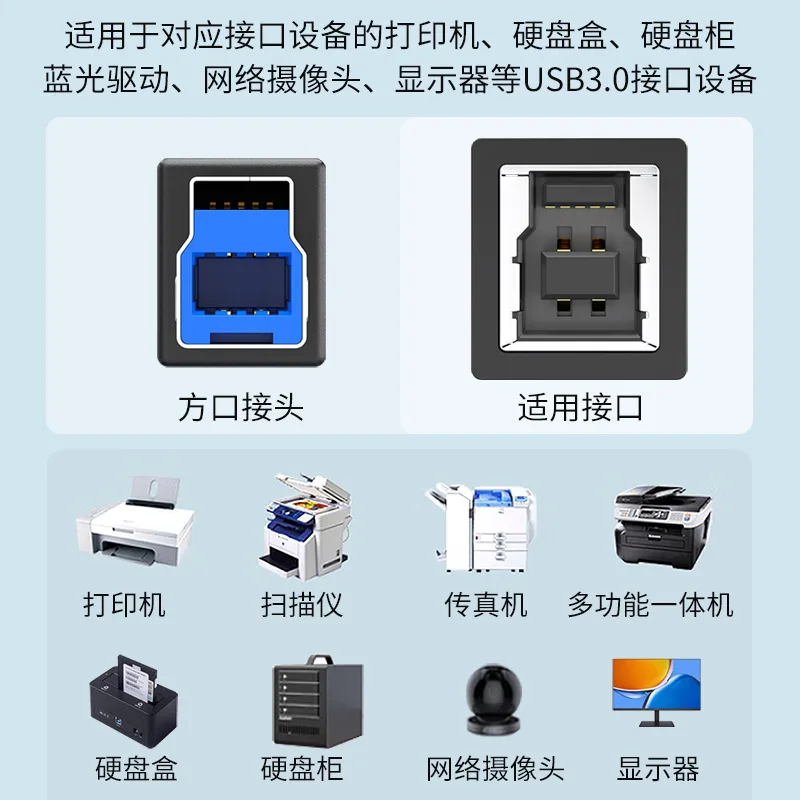 适用于对应接口设备的打印机、硬盘盒、硬盘柜
蓝光驱动、网络摄像头、显示器等USB3.0接口设备

方口接头

适用接口

打印机

扫描仪

传真机

多功能一体机

硬盘盒

硬盘柜

网络摄像头

显示器