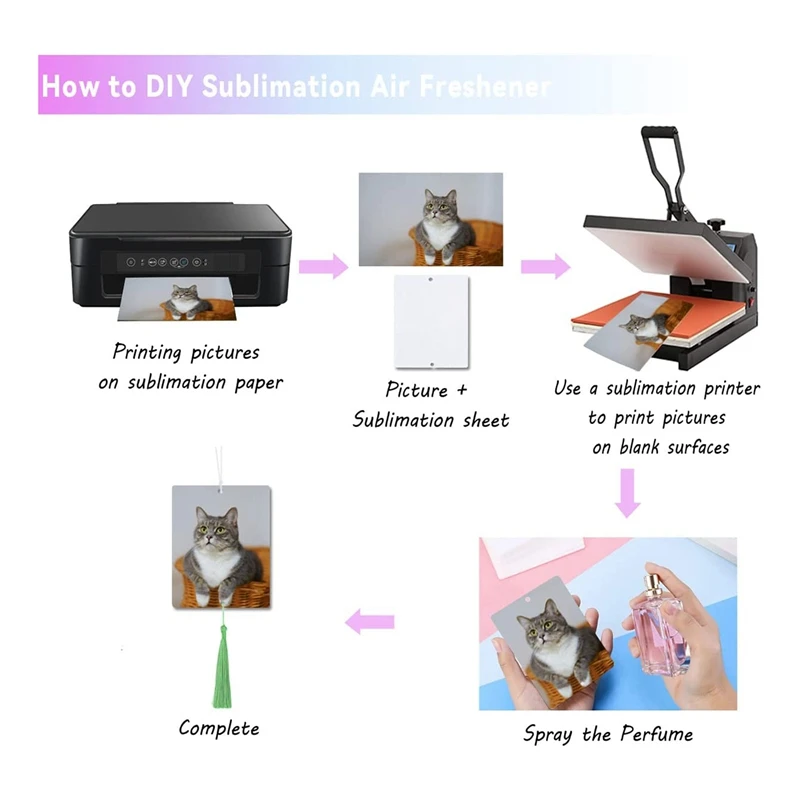 How to DIY Sublimation Air Freshener

Printing pictures on sublimation paper

Picture + Sublimation sheet

Use a sublimation printer to print pictures on blank surfaces

Spray the Perfume

Complete