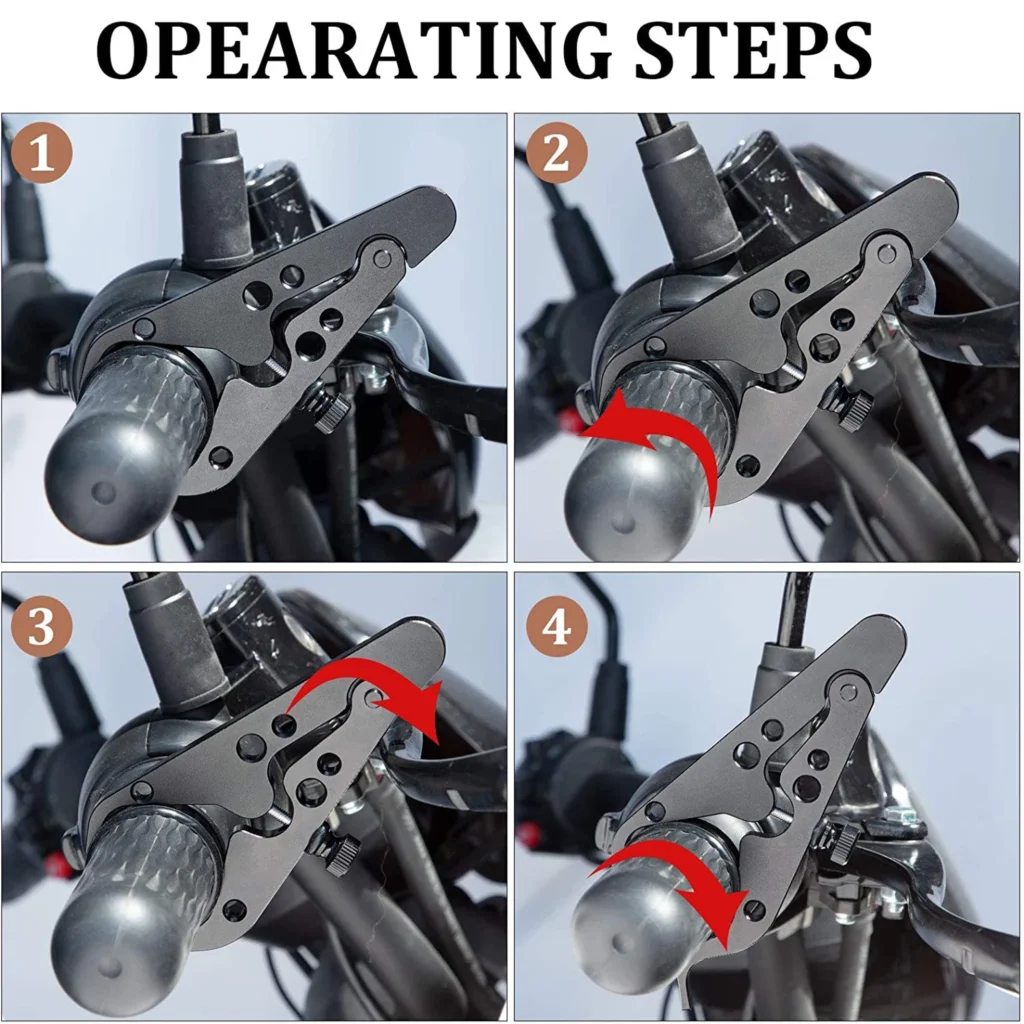 OPEARATING STEPS

1

2

3

4