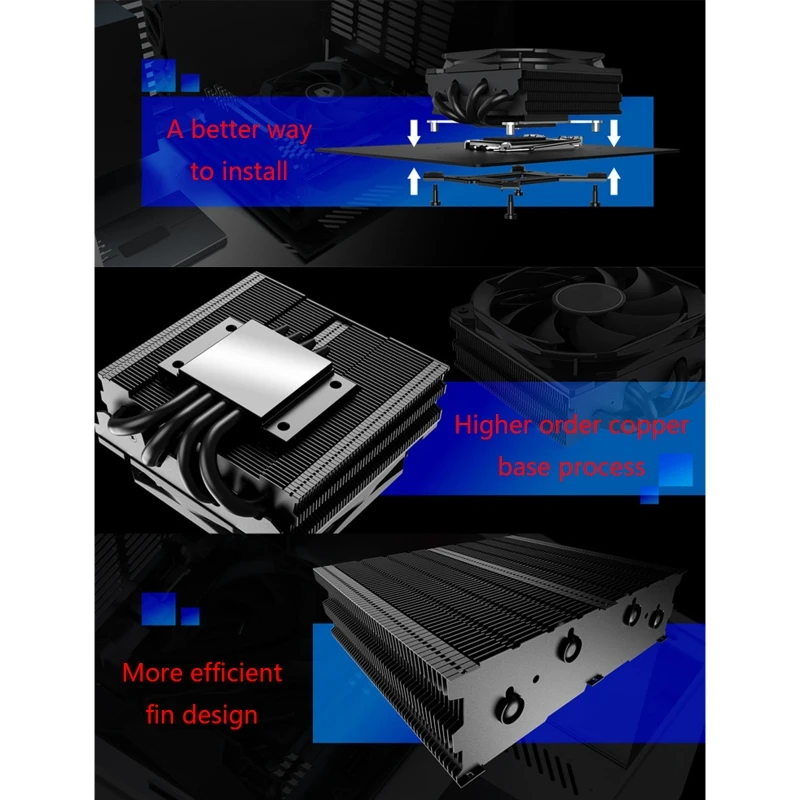 A better way to install

Higher order copper base process

More efficient fin design