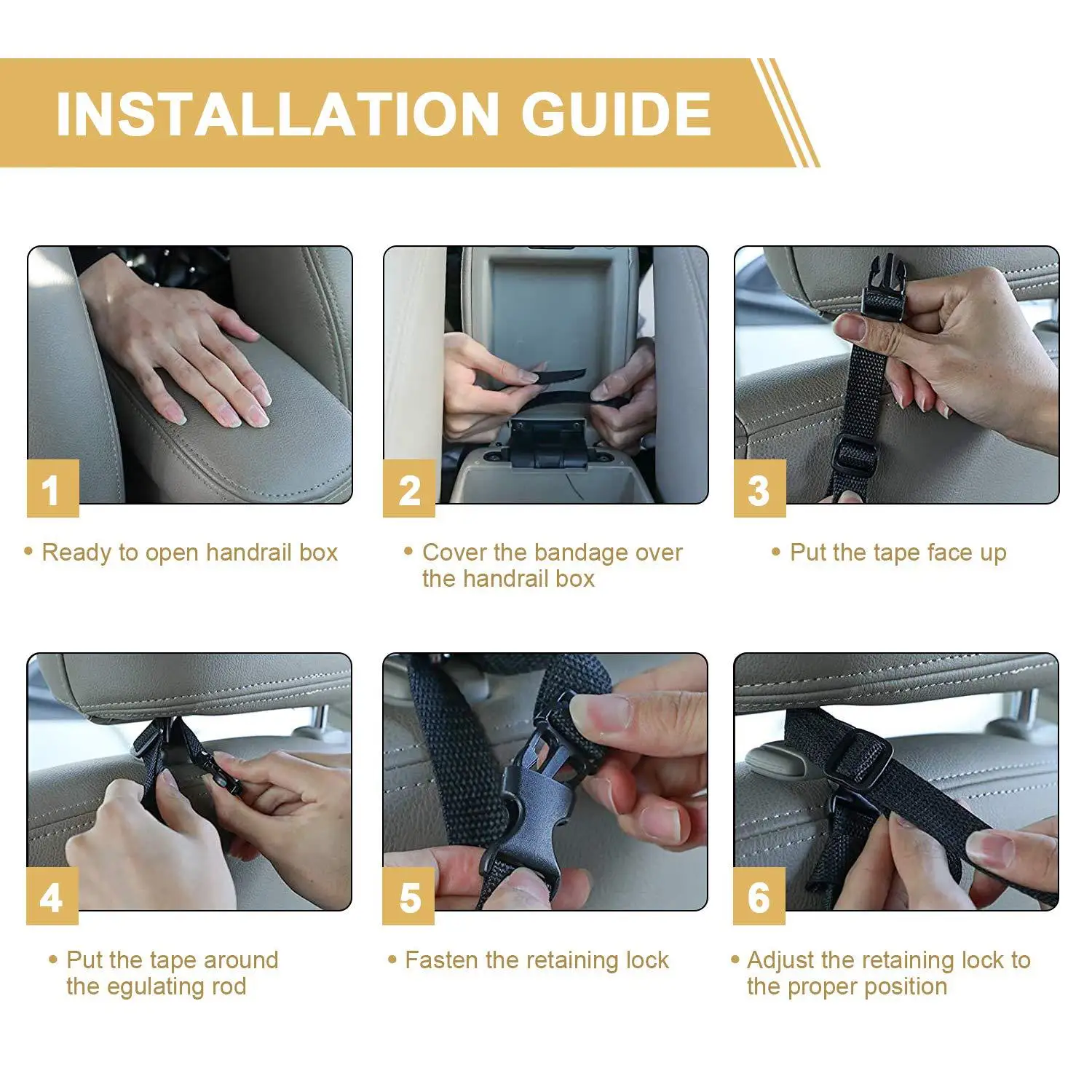 INSTALLATION GUIDE

1

• Ready to open handrail box

2

• Cover the bandage over the handrail box

3

• Put the tape face up

4

• Put the tape around the egulating rod

5

• Fasten the retaining lock

6

• Adjust the retaining lock to the proper position