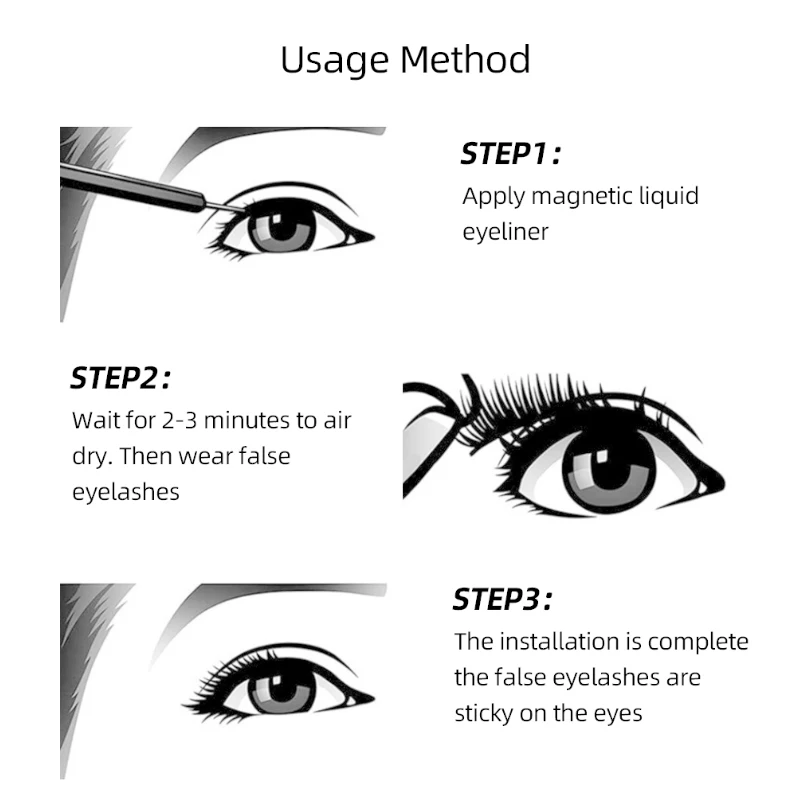 Usage Method

STEP1:
Apply magnetic liquid eyeliner

STEP2:
Wait for 2-3 minutes to air dry. Then wear false eyelashes

STEP3:
The installation is complete the false eyelashes are sticky on the eyes