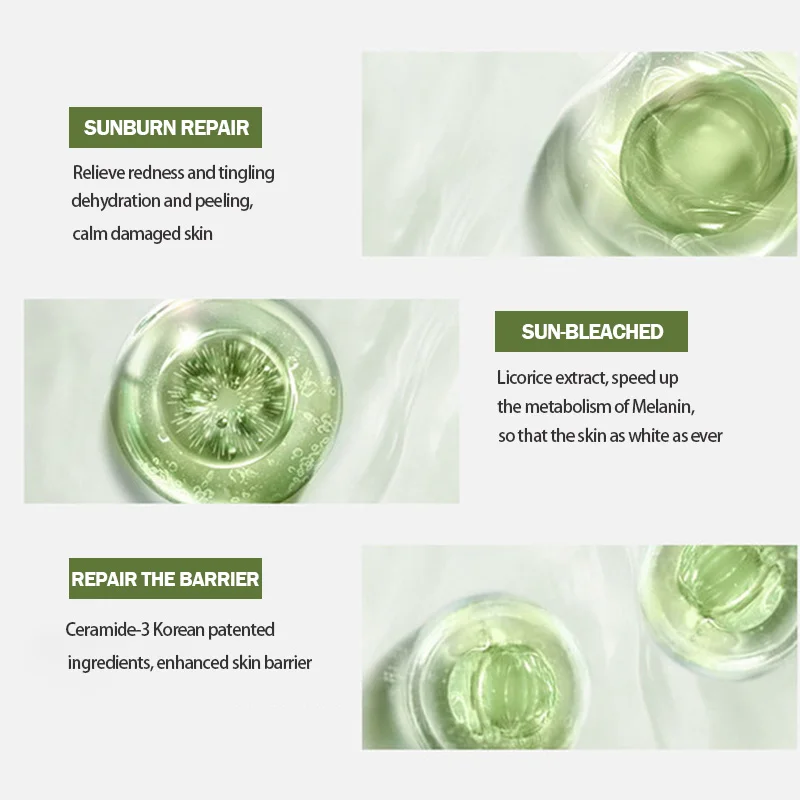 SUNBURN REPAIR

Relieve redness and tingling dehydration and peeling, calm damaged skin

SUN-BLEACHED

Licorice extract, speed up the metabolism of Melanin, so that the skin as white as ever

REPAIR THE BARRIER

Ceramide-3 Korean patented ingredients, enhanced skin barrier