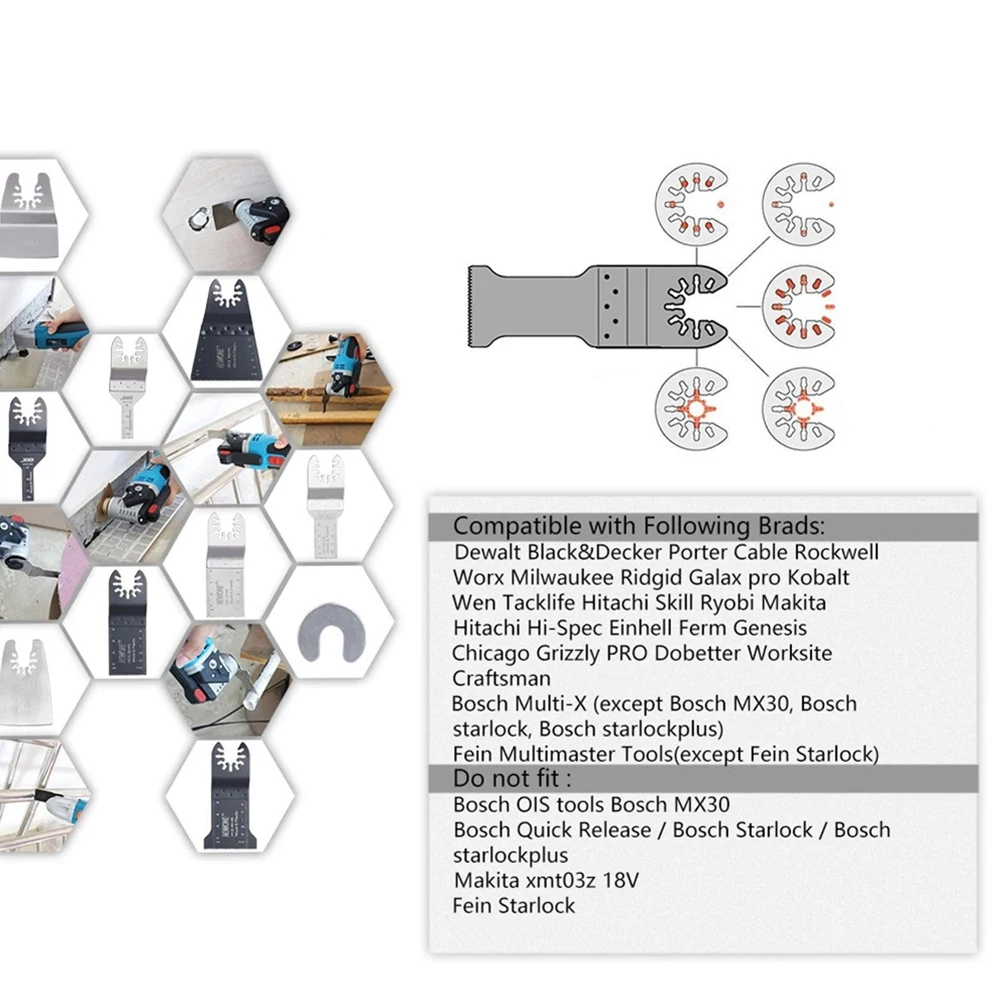 Compatible with Following Brads:
Dewalt Black&Decker Porter Cable Rockwell
Worx Milwaukee Ridgid Galax pro Kobalt
Wen Tacklife Hitachi Skill Ryobi Makita
Hitachi Hi-Spec Einhell Ferm Genesis
Chicago Grizzly PRO Dobetter Worksite
Craftsman
Bosch Multi-X (except Bosch MX30, Bosch starlock, Bosch starlockplus)
Fein Multimaster Tools(except Fein Starlock)

Do not fit :
Bosch OIS tools Bosch MX30
Bosch Quick Release / Bosch Starlock / Bosch starlockplus
Makita xmt03z 18V
Fein Starlock