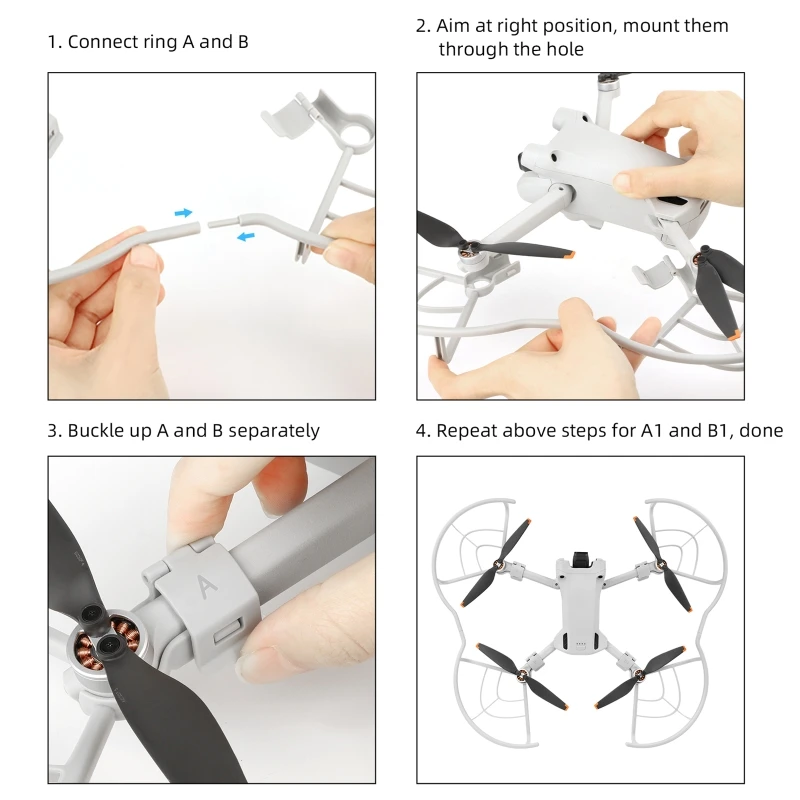 1. Connect ring A and B

2. Aim at right position, mount them through the hole

3. Buckle up A and B separately

A

4. Repeat above steps for A1 and B1, done