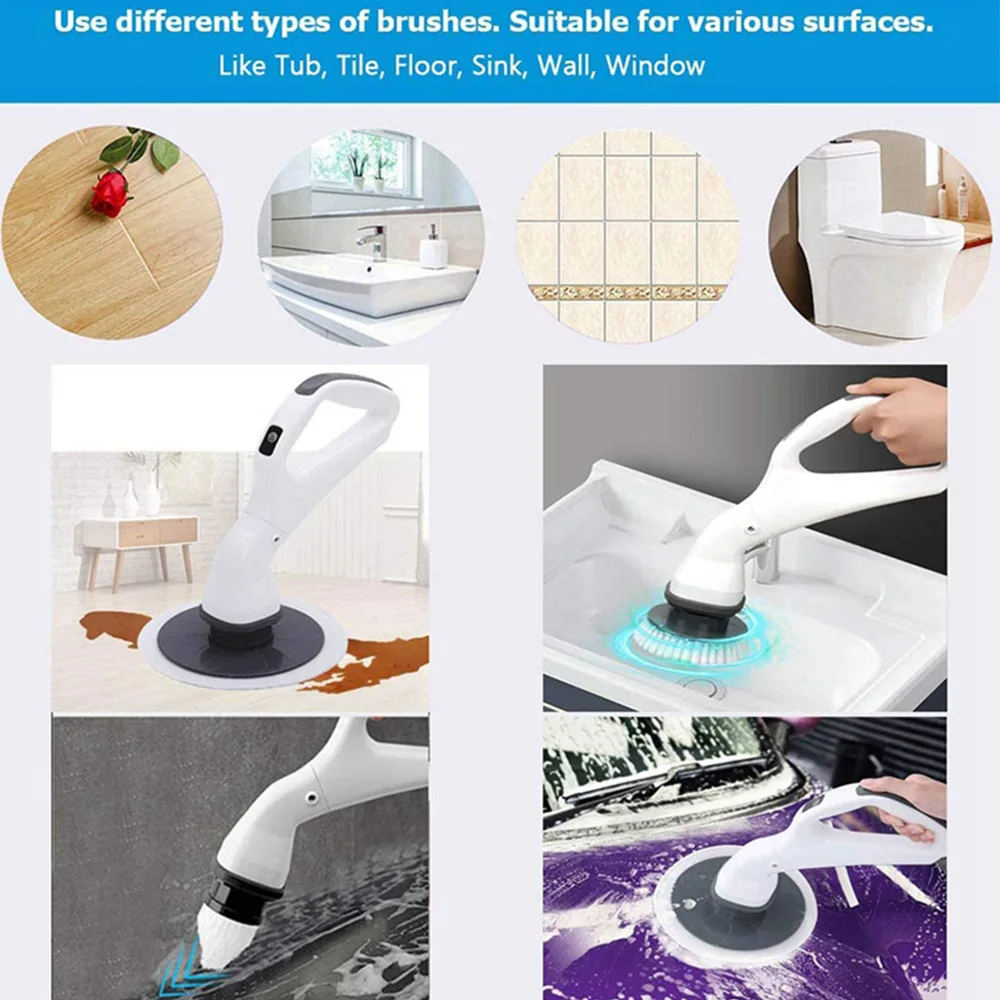 Use different types of brushes. Suitable for various surfaces.
Like Tub, Tile, Floor, Sink, Wall, Window