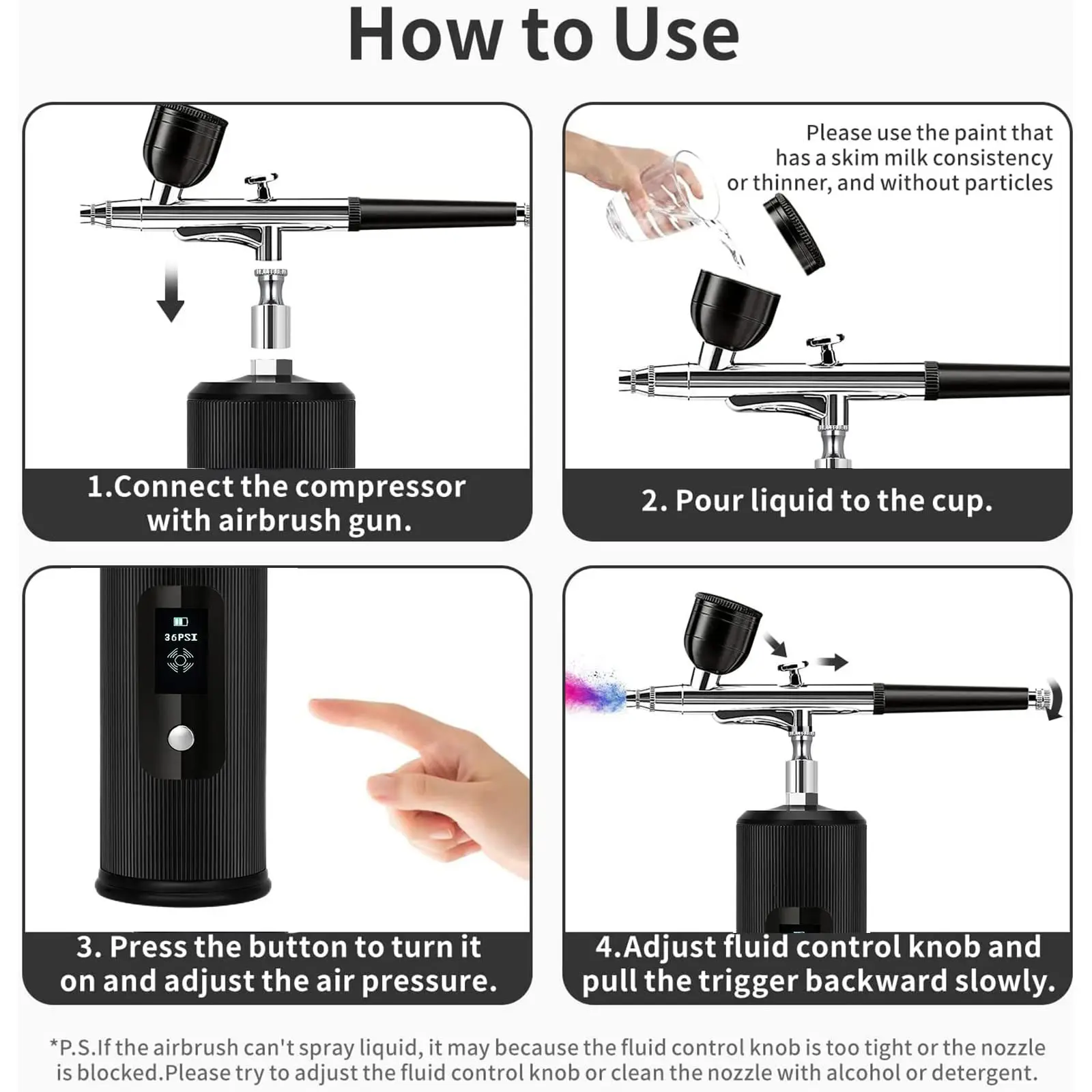 How to Use

1.Connect the compressor with airbrush gun.

Please use the paint that has a skim milk consistency or thinner, and without particles

2. Pour liquid to the cup.

36PSI

3. Press the button to turn it on and adjust the air pressure.

4.Adjust fluid control knob and pull the trigger backward slowly.

*P.S.If the airbrush can't spray liquid, it may because the fluid control knob is too tight or the nozzle is blocked.Please try to adjust the fluid control knob or clean the nozzle with alcohol or detergent.