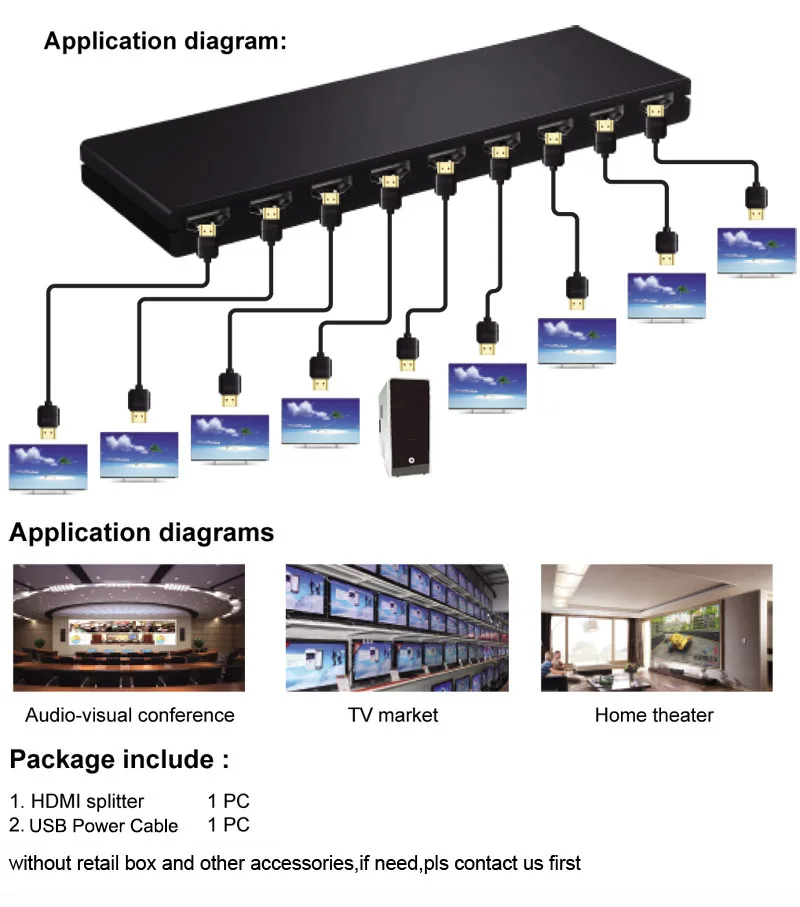 Application diagram:

Application diagrams

Audio-visual conference

TV market

Home theater

Package include :

1. HDMI splitter 1 PC
2. USB Power Cable 1 PC

without retail box and other accessories,if need,pls contact us first