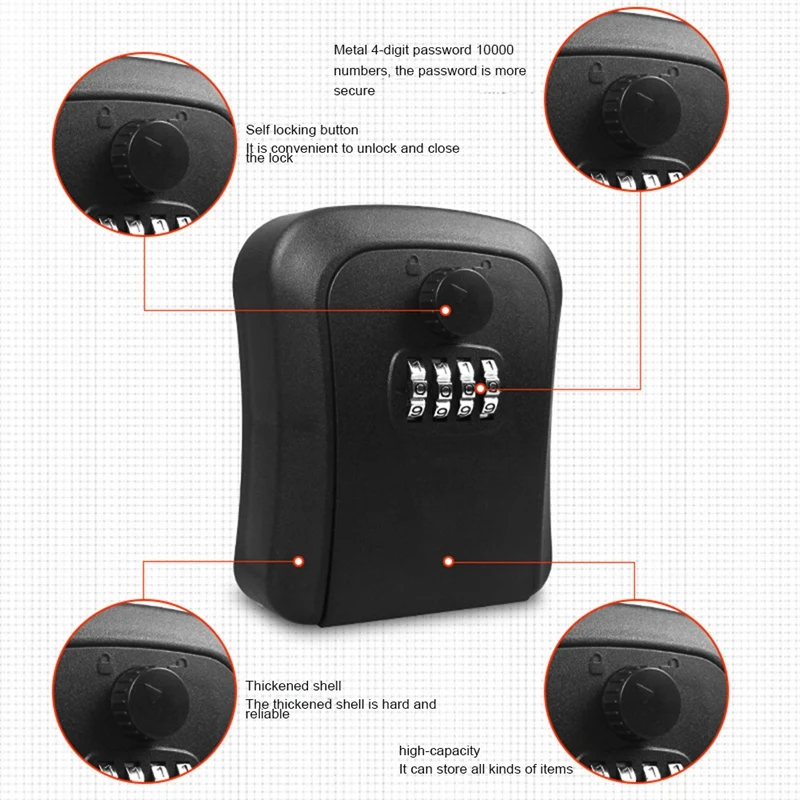 Metal 4-digit password 10000 numbers, the password is more secure

Self locking button
It is convenient to unlock and close the lock

Thickened shell
The thickened shell is hard and reliable

high-capacity
It can store all kinds of items