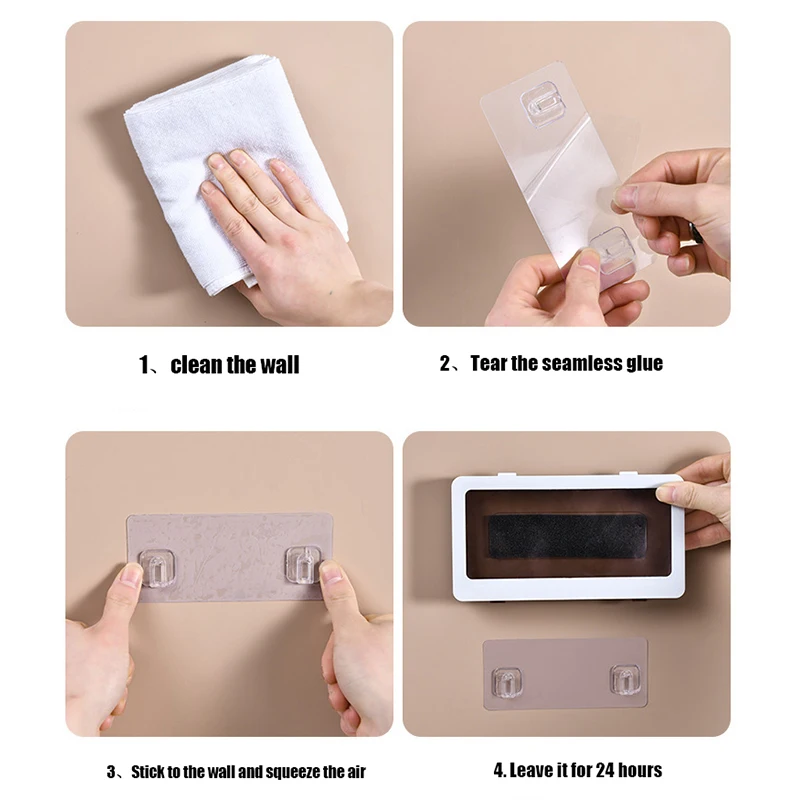 1、clean the wall

2、Tear the seamless glue

3、Stick to the wall and squeeze the air

4. Leave it for 24 hours