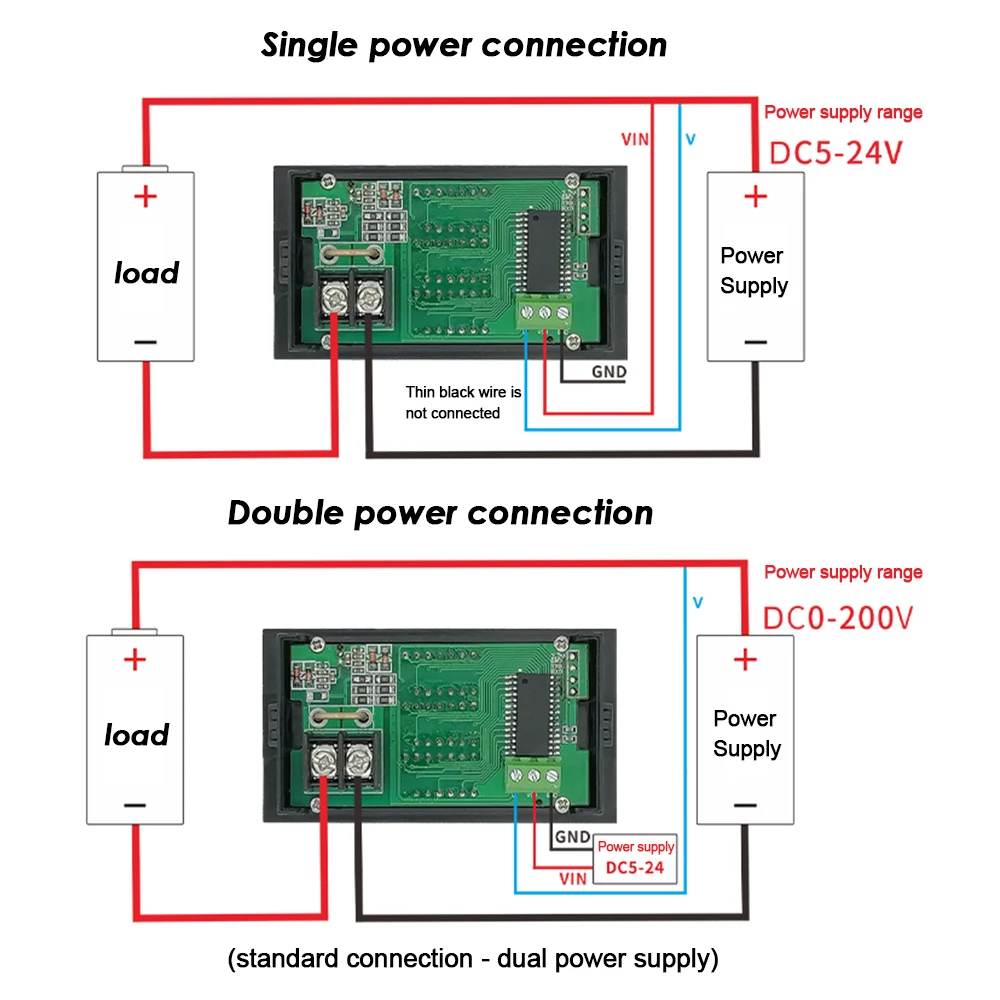 Single power connection

Power supply range
DC5-24V

VIN
V

+
load
−

+
Power Supply
−

GND
Thin black wire is not connected

Double power connection

Power supply range
DC0-200V

V

+
load
−

+
Power Supply
−

GND
Power supply
DC5-24
VIN

(standard connection - dual power supply)