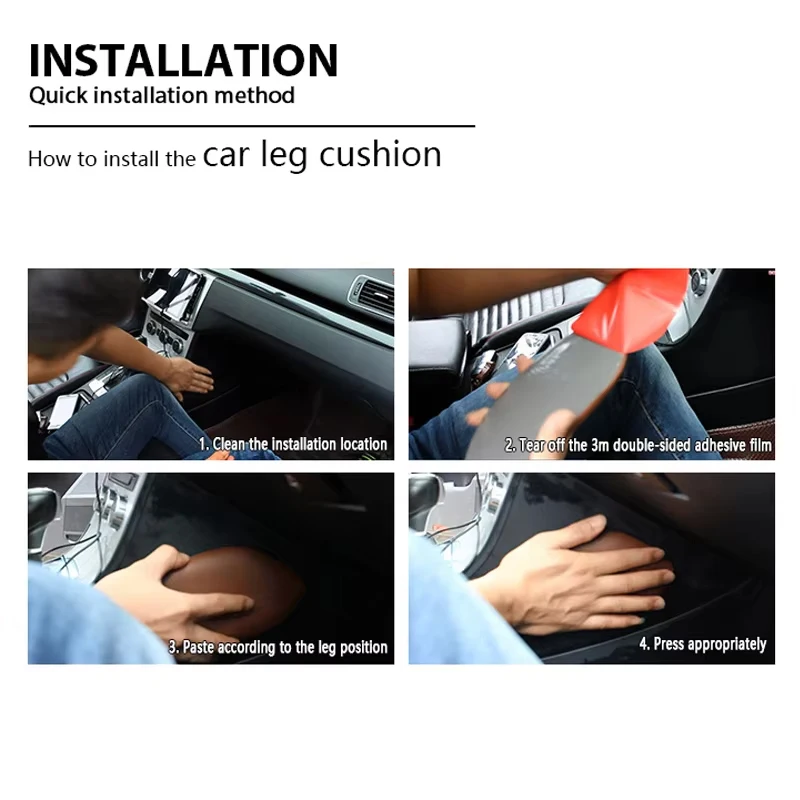 INSTALLATION
Quick installation method

How to install the car leg cushion

1. Clean the installation location

2. Tear off the 3m double-sided adhesive film

3. Paste according to the leg position

4. Press appropriately