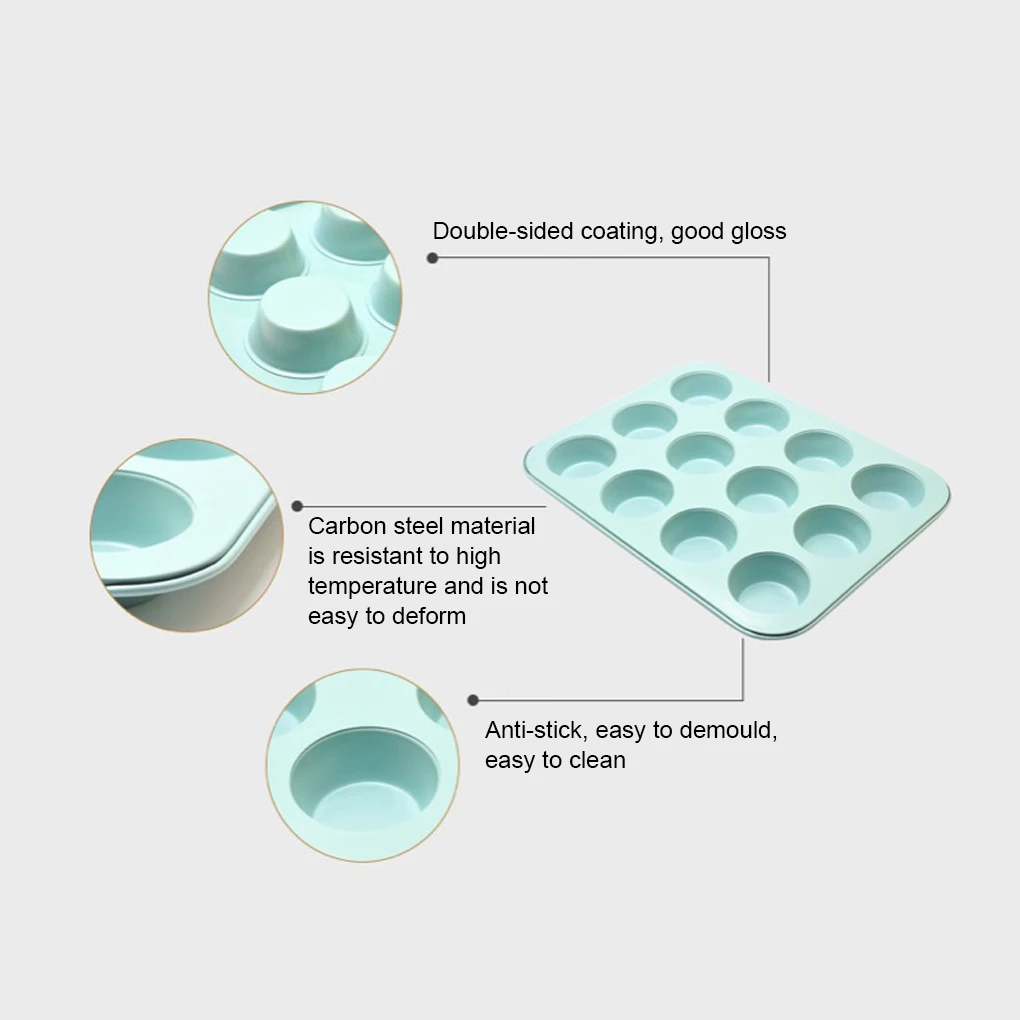 Double-sided coating, good gloss

Carbon steel material is resistant to high temperature and is not easy to deform

Anti-stick, easy to demould, easy to clean