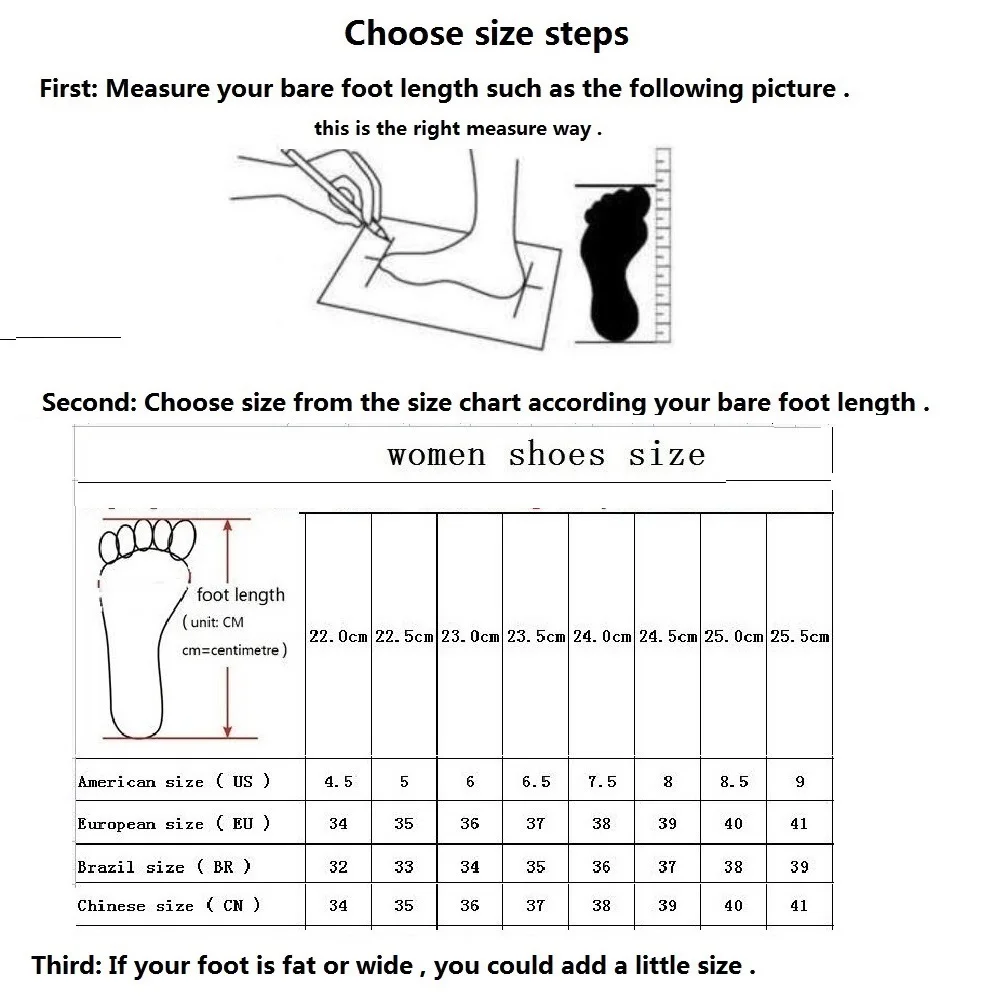 Choose size steps

First: Measure your bare foot length such as the following picture .

this is the right measure way .

Second: Choose size from the size chart according your bare foot length .

women shoes size

| foot length (unit: CM cm=centimetre) | 22.0cm | 22.5cm | 23.0cm | 23.5cm | 24.0cm | 24.5cm | 25.0cm | 25.5cm |
|---|---|---|---|---|---|---|---|---|
| American size ( US ) | 4.5 | 5 | 6 | 6.5 | 7.5 | 8 | 8.5 | 9 |
| European size ( EU ) | 34 | 35 | 36 | 37 | 38 | 39 | 40 | 41 |
| Brazil size ( BR ) | 32 | 33 | 34 | 35 | 36 | 37 | 38 | 39 |
| Chinese size ( CN ) | 34 | 35 | 36 | 37 | 38 | 39 | 40 | 41 |

Third: If your foot is fat or wide , you could add a little size .