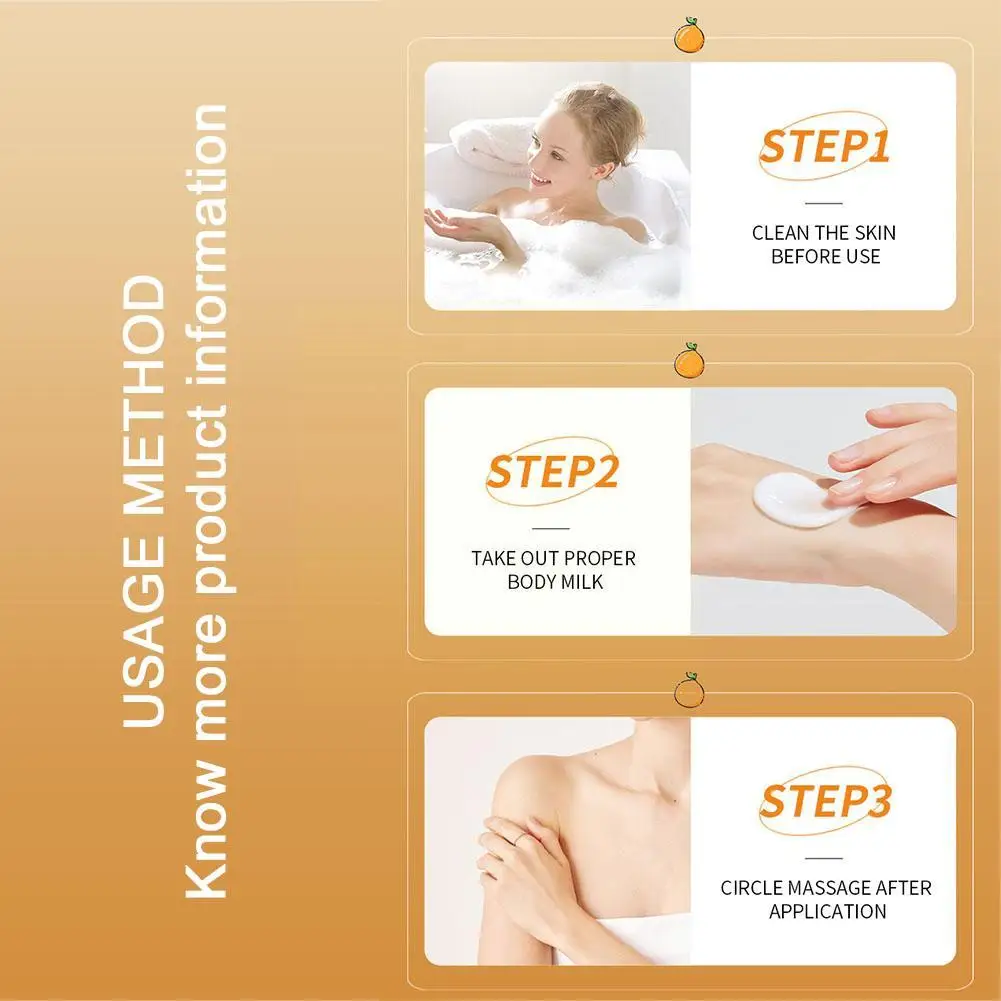 USAGE METHOD
Know more product information

STEP1

CLEAN THE SKIN BEFORE USE

STEP2

TAKE OUT PROPER BODY MILK

STEP3

CIRCLE MASSAGE AFTER APPLICATION