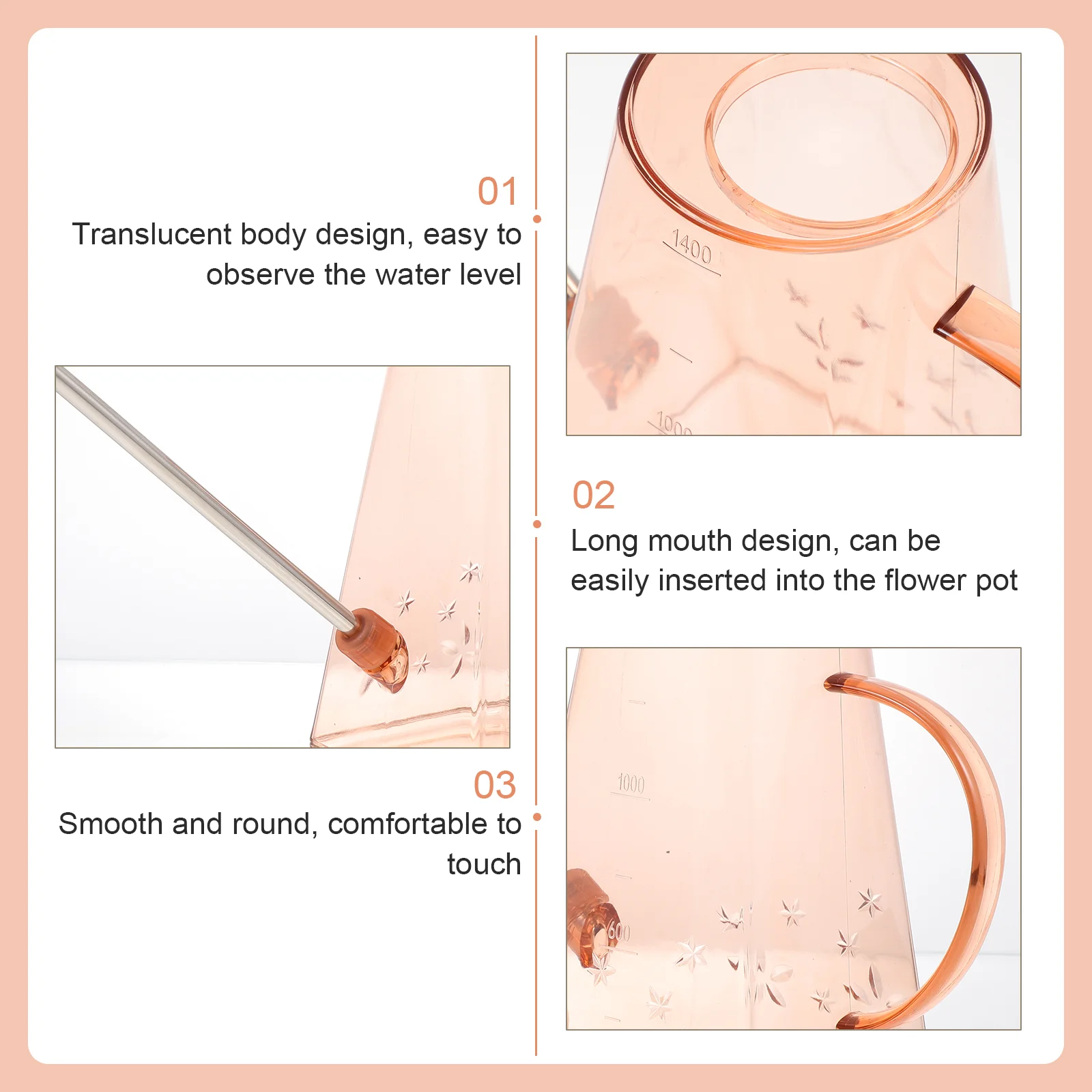 01
Translucent body design, easy to observe the water level

1400

1000

02
Long mouth design, can be easily inserted into the flower pot

03
Smooth and round, comfortable to touch

1000

600