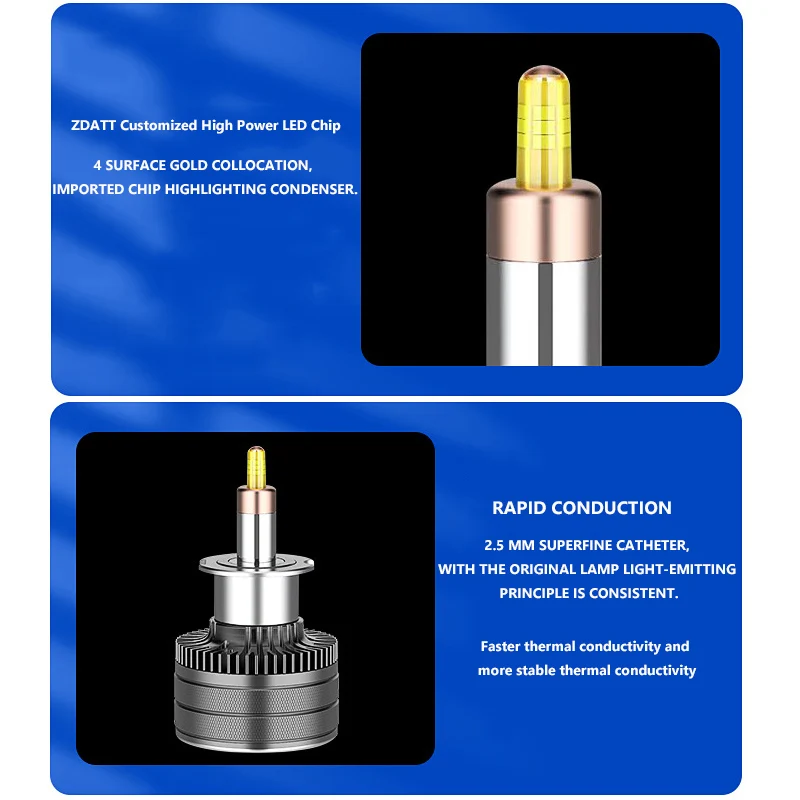 ZDATT Customized High Power LED Chip

4 SURFACE GOLD COLLOCATION,
IMPORTED CHIP HIGHLIGHTING CONDENSER.

RAPID CONDUCTION

2.5 MM SUPERFINE CATHETER,
WITH THE ORIGINAL LAMP LIGHT-EMITTING PRINCIPLE IS CONSISTENT.

Faster thermal conductivity and more stable thermal conductivity