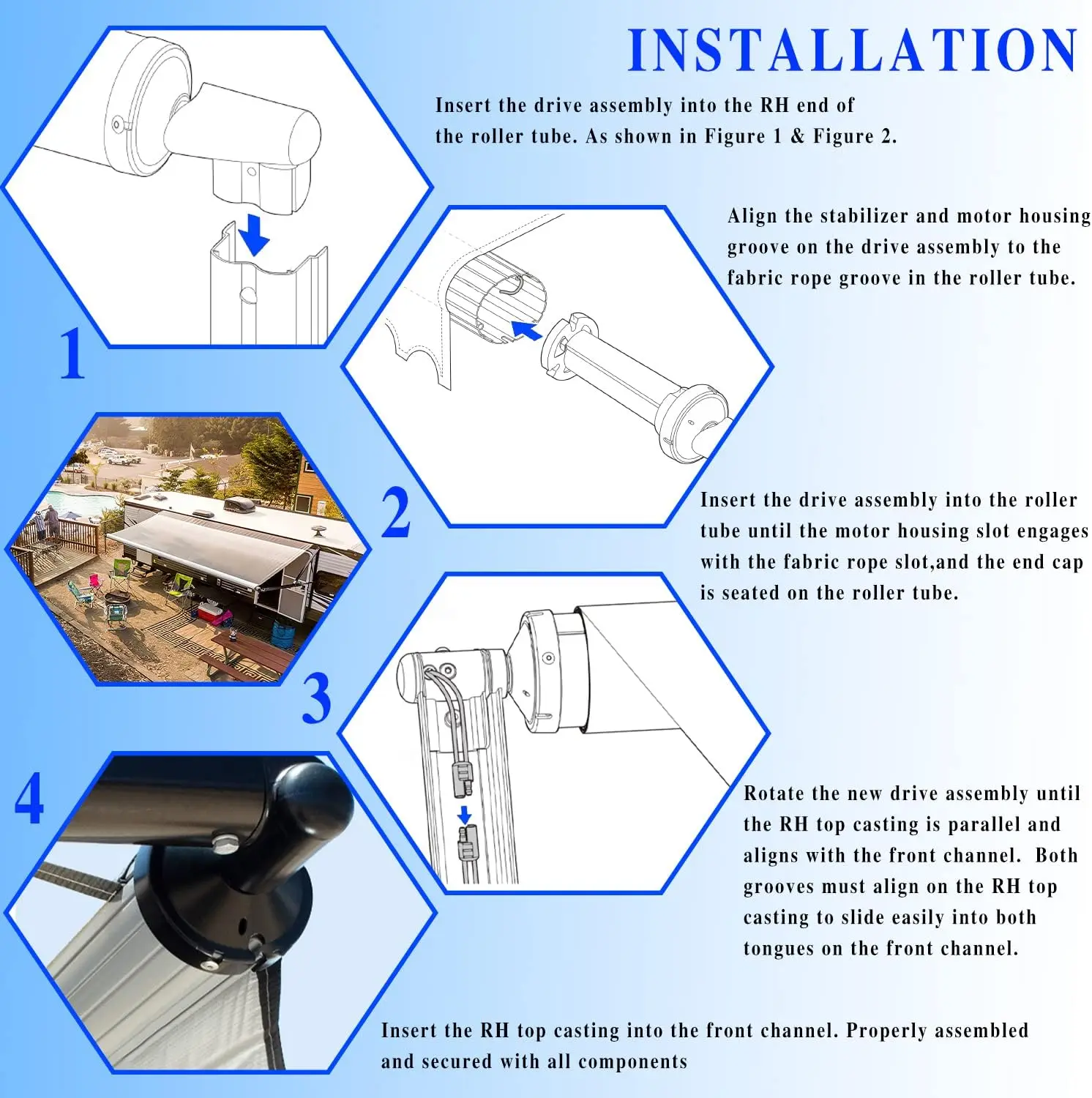 INSTALLATION

Insert the drive assembly into the RH end of the roller tube. As shown in Figure 1 & Figure 2.

1

Align the stabilizer and motor housing groove on the drive assembly to the fabric rope groove in the roller tube.

2

Insert the drive assembly into the roller tube until the motor housing slot engages with the fabric rope slot,and the end cap is seated on the roller tube.

3

4

Rotate the new drive assembly until the RH top casting is parallel and aligns with the front channel. Both grooves must align on the RH top casting to slide easily into both tongues on the front channel.

Insert the RH top casting into the front channel. Properly assembled and secured with all components