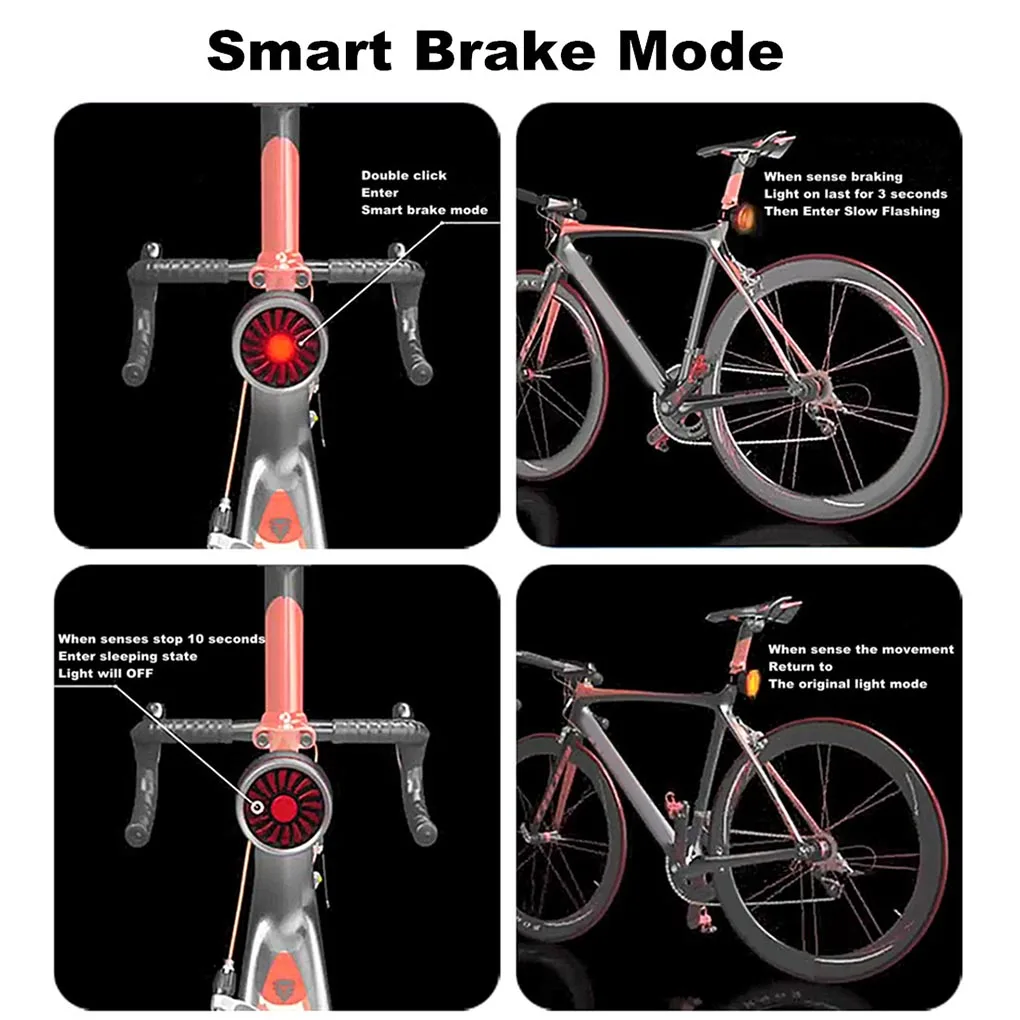 Smart Brake Mode

Double click
Enter
Smart brake mode

When sense braking
Light on last for 3 seconds
Then Enter Slow Flashing

When senses stop 10 seconds
Enter sleeping state
Light will OFF

When sense the movement
Return to
The original light mode