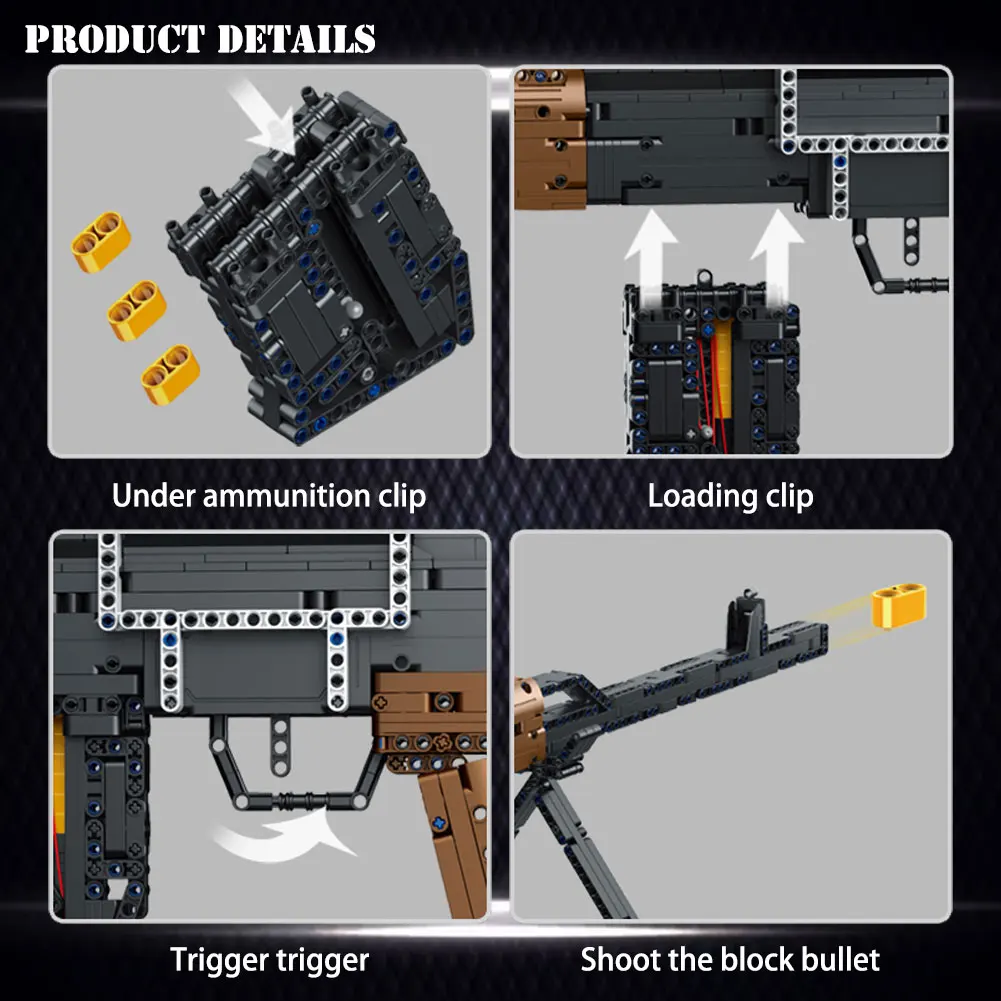 PRODUCT DETAILS

Under ammunition clip

Loading clip

Trigger trigger

Shoot the block bullet