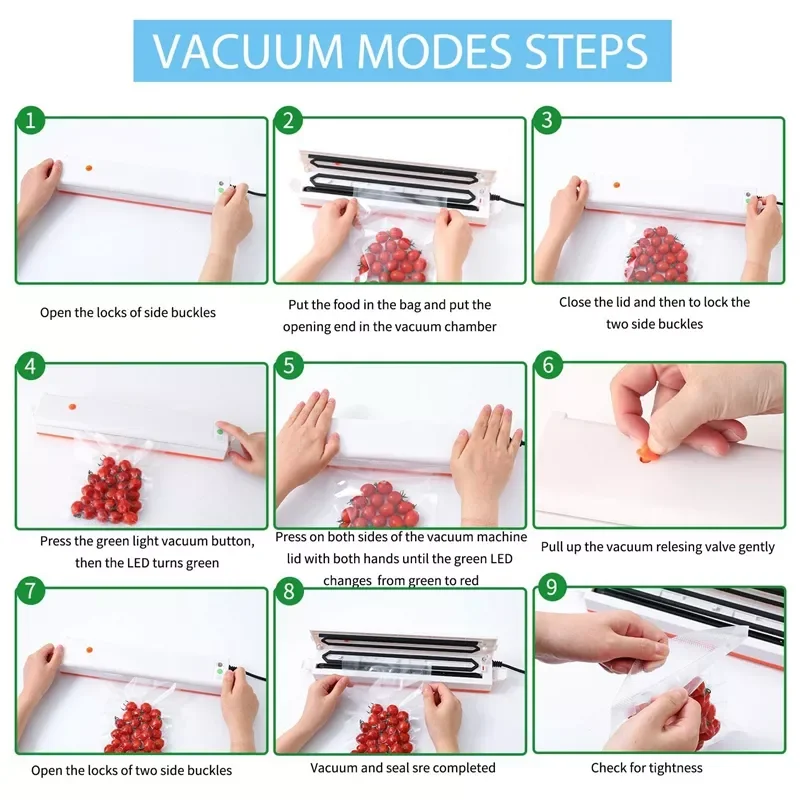 VACUUM MODES STEPS

1

Open the locks of side buckles

2

Put the food in the bag and put the opening end in the vacuum chamber

3

Close the lid and then to lock the two side buckles

4

Press the green light vacuum button, then the LED turns green

5

Press on both sides of the vacuum machine lid with both hands until the green LED changes from green to red

6

Pull up the vacuum relesing valve gently

7

Open the locks of two side buckles

8

Vacuum and seal sre completed

9

Check for tightness