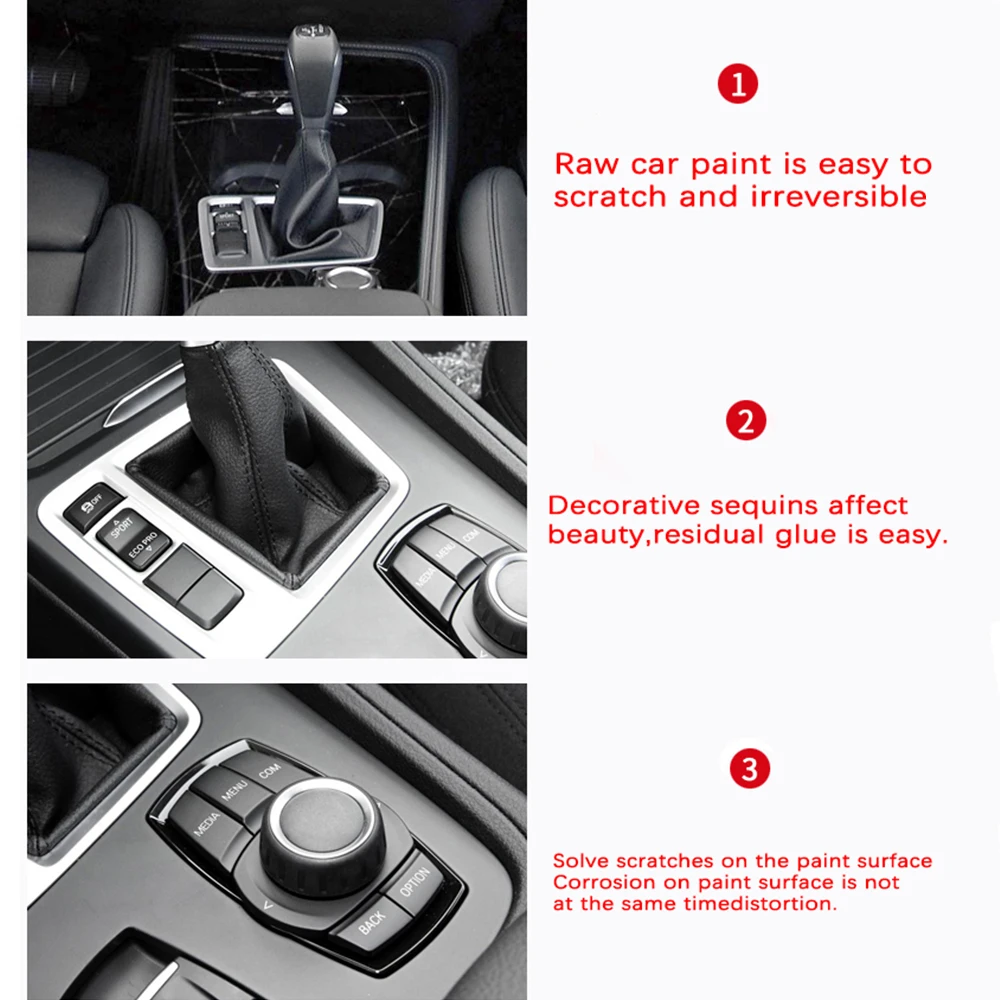 1

Raw car paint is easy to scratch and irreversible

OFF

SPORT

ECO PRO

MEDIA

MENU

COM

2

Decorative sequins affect beauty,residual glue is easy.

MEDIA

MENU

COM

BACK

OPTION

3

Solve scratches on the paint surface
Corrosion on paint surface is not at the same timedistortion.