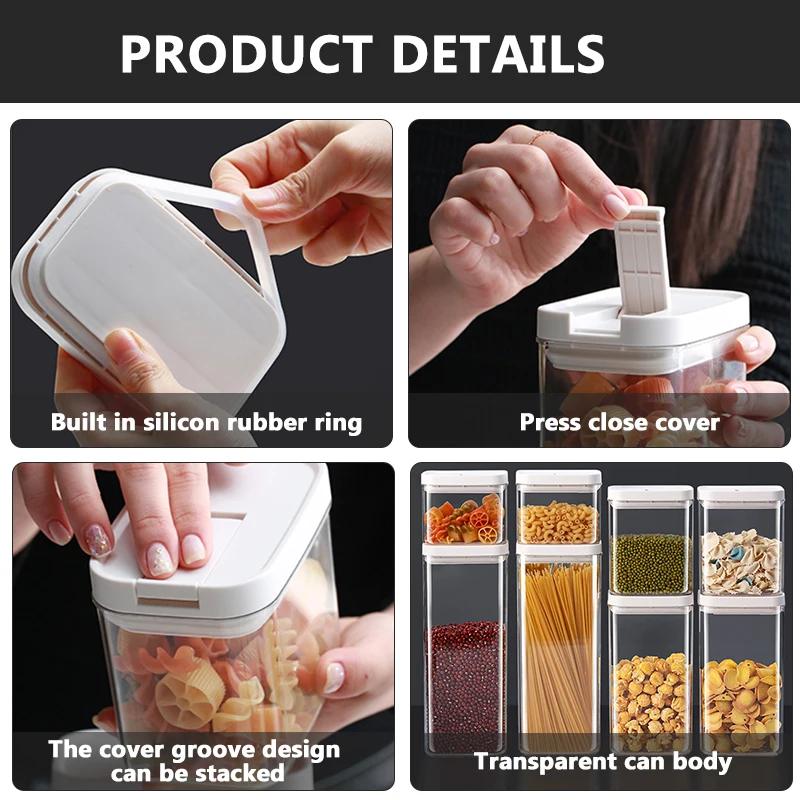 PRODUCT DETAILS

Built in silicon rubber ring

Press close cover

The cover groove design can be stacked

Transparent can body