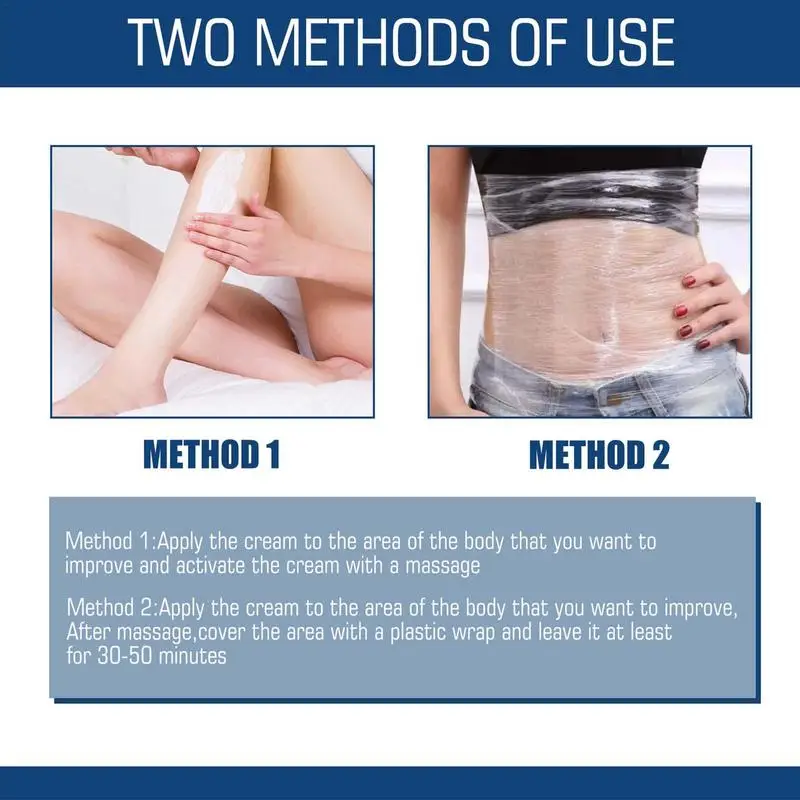 TWO METHODS OF USE

METHOD 1

METHOD 2

Method 1:Apply the cream to the area of the body that you want to improve and activate the cream with a massage

Method 2:Apply the cream to the area of the body that you want to improve, After massage,cover the area with a plastic wrap and leave it at least for 30-50 minutes