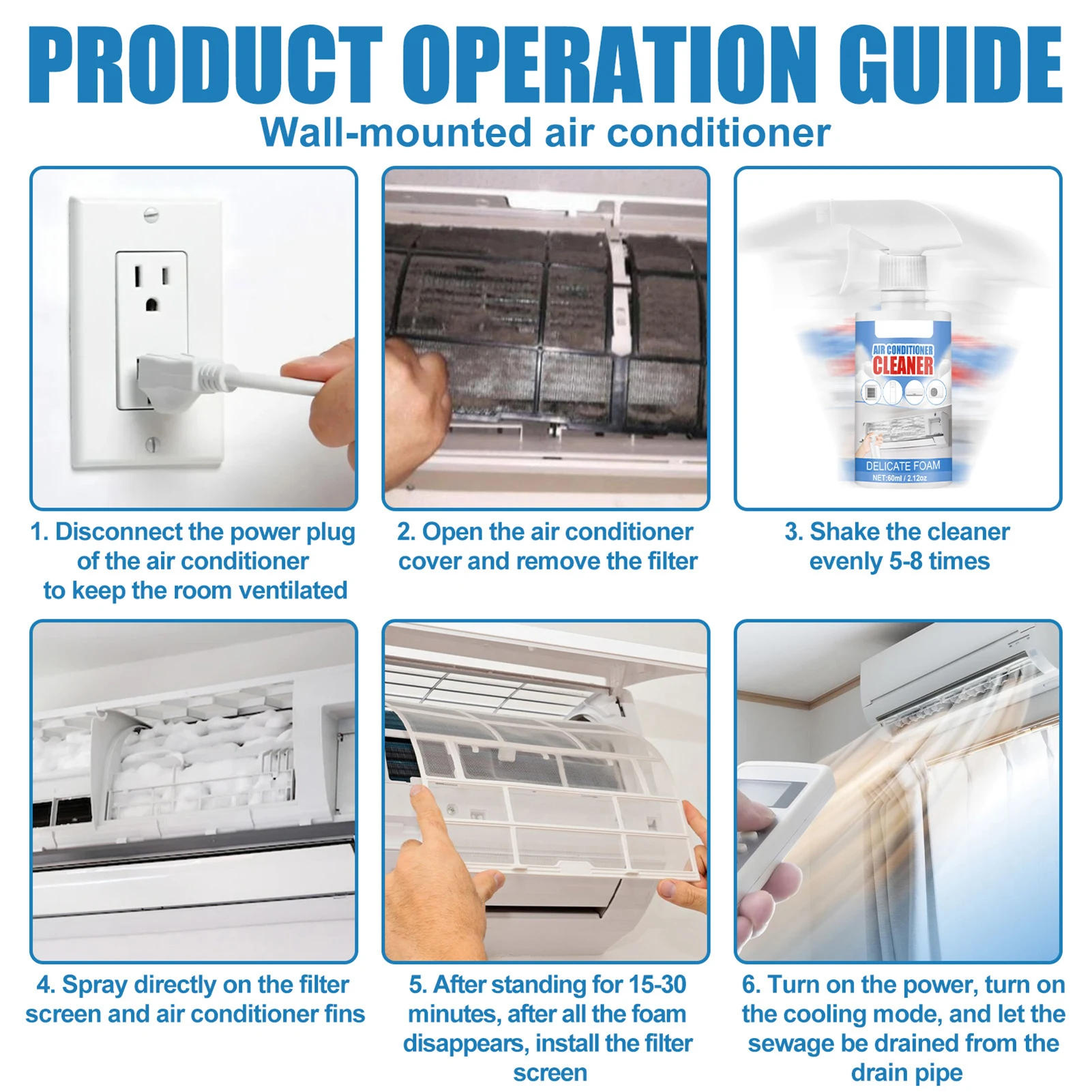 PRODUCT OPERATION GUIDE
Wall-mounted air conditioner

AIR CONDITIONER
CLEANER
DELICATE FOAM
NET:60ml / 2.12oz

1. Disconnect the power plug of the air conditioner to keep the room ventilated

2. Open the air conditioner cover and remove the filter

3. Shake the cleaner evenly 5-8 times

4. Spray directly on the filter screen and air conditioner fins

5. After standing for 15-30 minutes, after all the foam disappears, install the filter screen

6. Turn on the power, turn on the cooling mode, and let the sewage be drained from the drain pipe