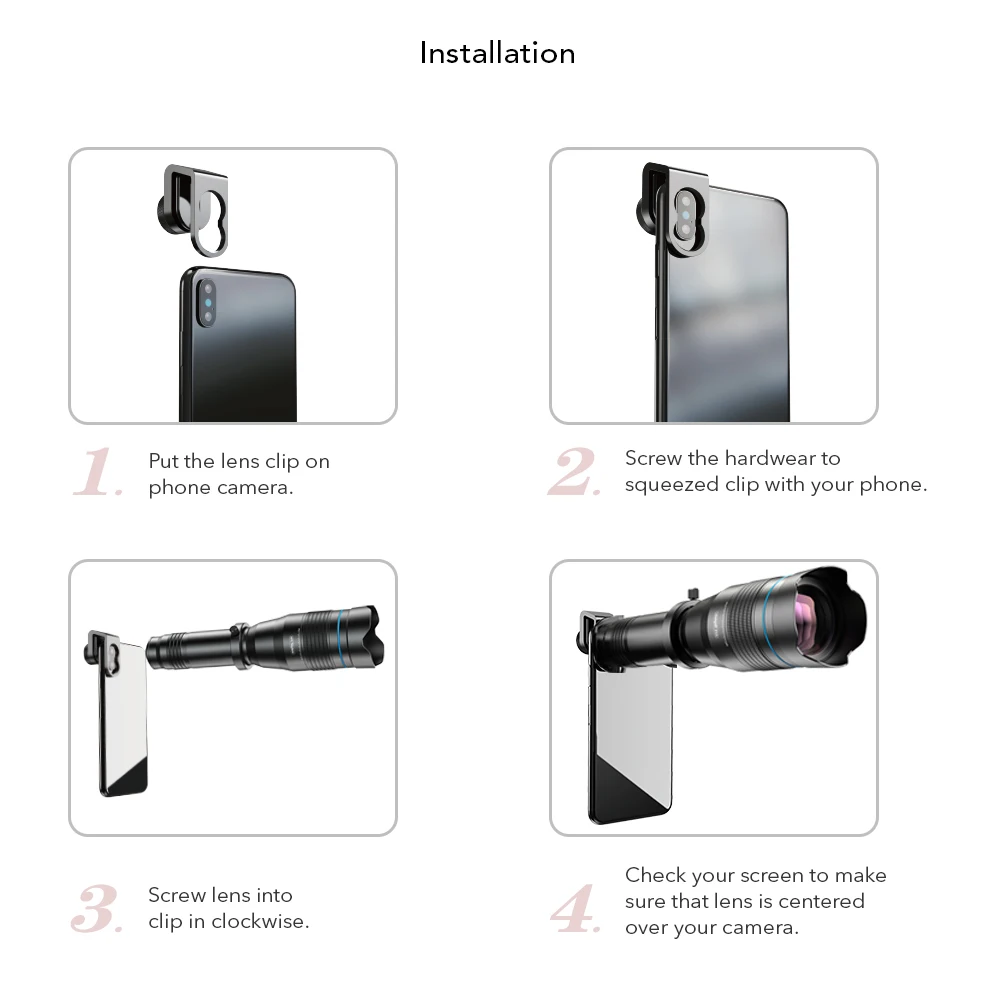 Installation

1. Put the lens clip on phone camera.

2. Screw the hardwear to squeezed clip with your phone.

3. Screw lens into clip in clockwise.

4. Check your screen to make sure that lens is centered over your camera.