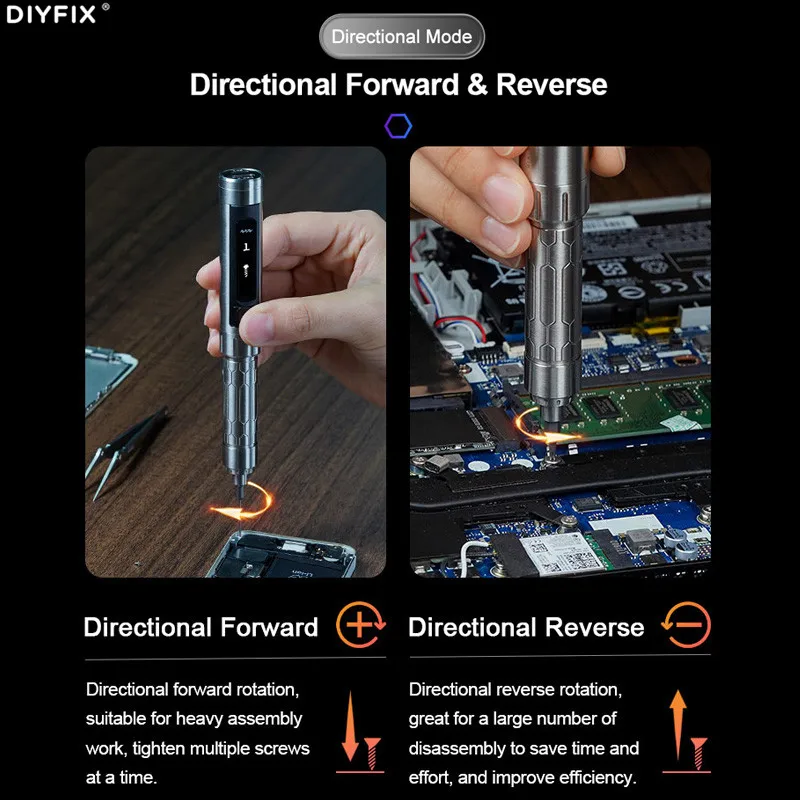 DIYFIX®

Directional Mode

Directional Forward & Reverse

Directional Forward

Directional forward rotation, suitable for heavy assembly work, tighten multiple screws at a time.

Directional Reverse

Directional reverse rotation, great for a large number of disassembly to save time and effort, and improve efficiency.