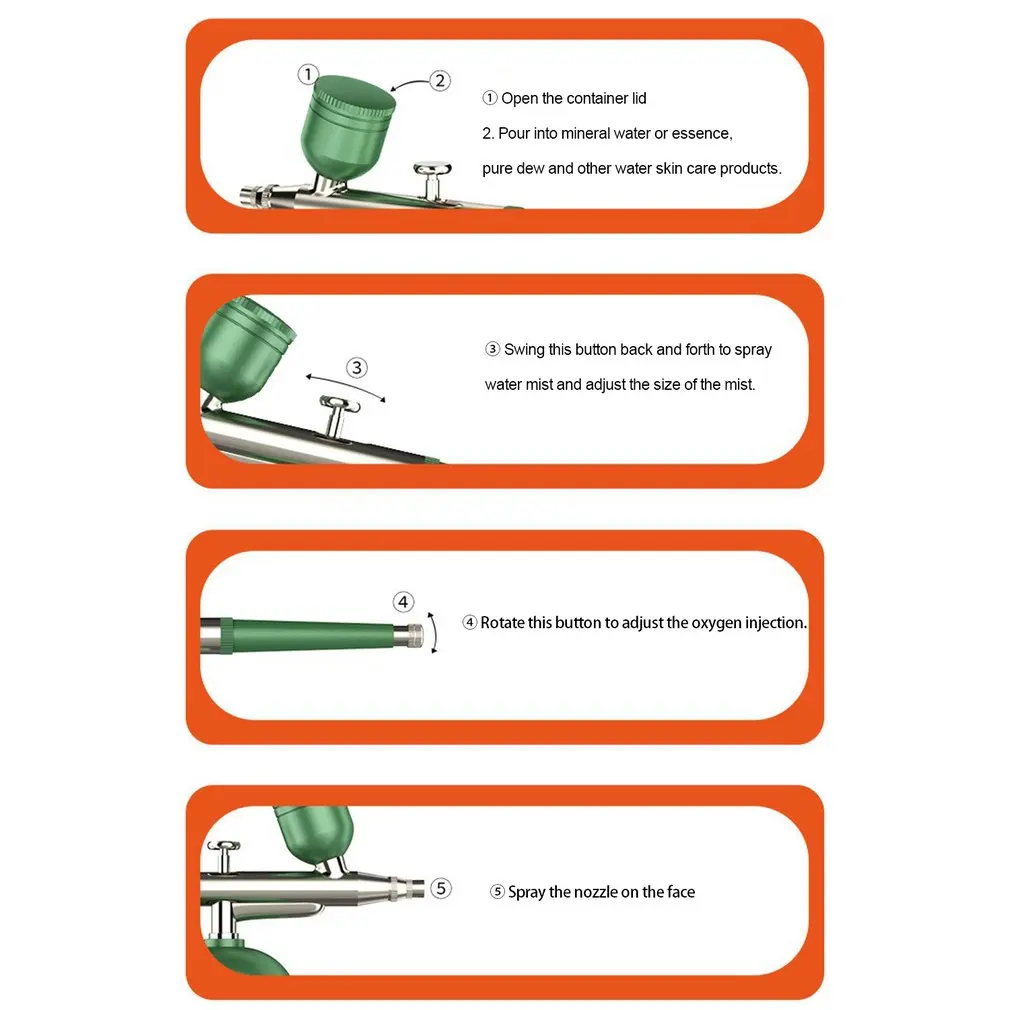 ①
②
① Open the container lid
2. Pour into mineral water or essence, pure dew and other water skin care products.

③
③ Swing this button back and forth to spray water mist and adjust the size of the mist.

④
④ Rotate this button to adjust the oxygen injection.

⑤
⑤ Spray the nozzle on the face