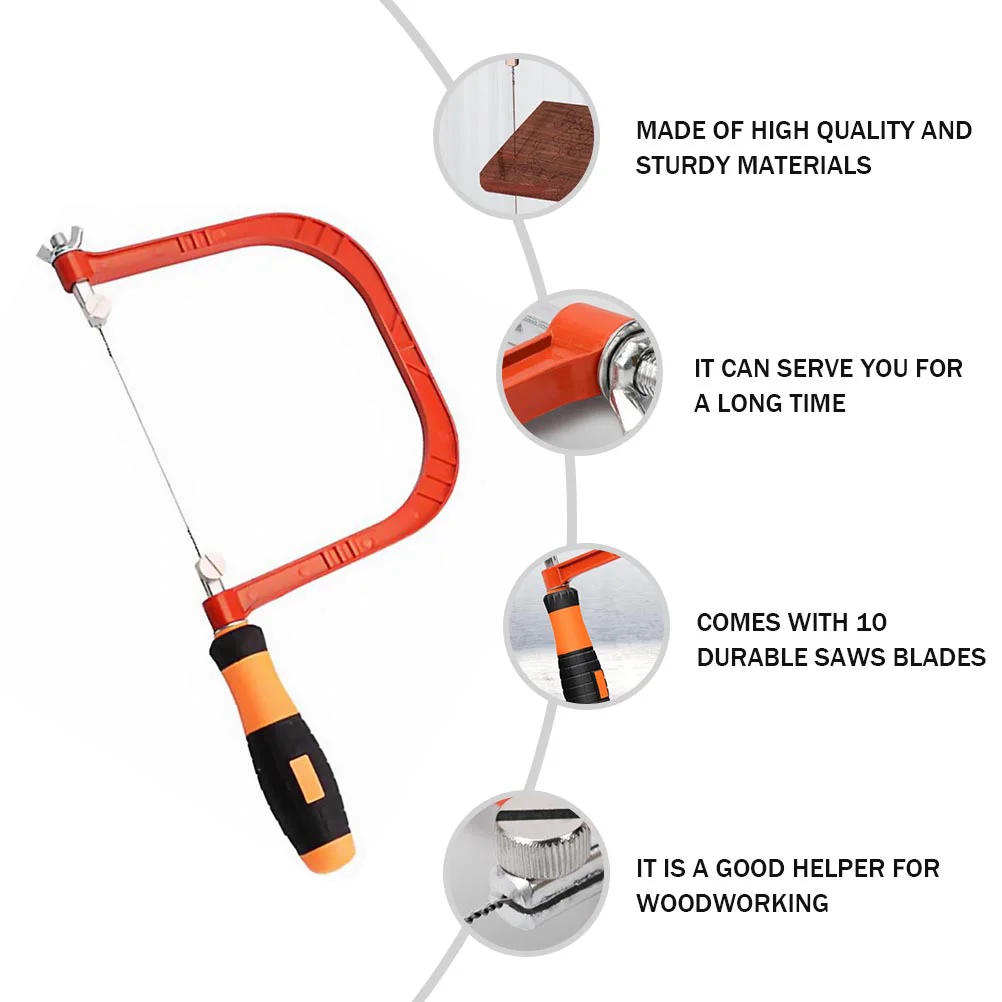 MADE OF HIGH QUALITY AND STURDY MATERIALS

IT CAN SERVE YOU FOR A LONG TIME

COMES WITH 10 DURABLE SAWS BLADES

IT IS A GOOD HELPER FOR WOODWORKING