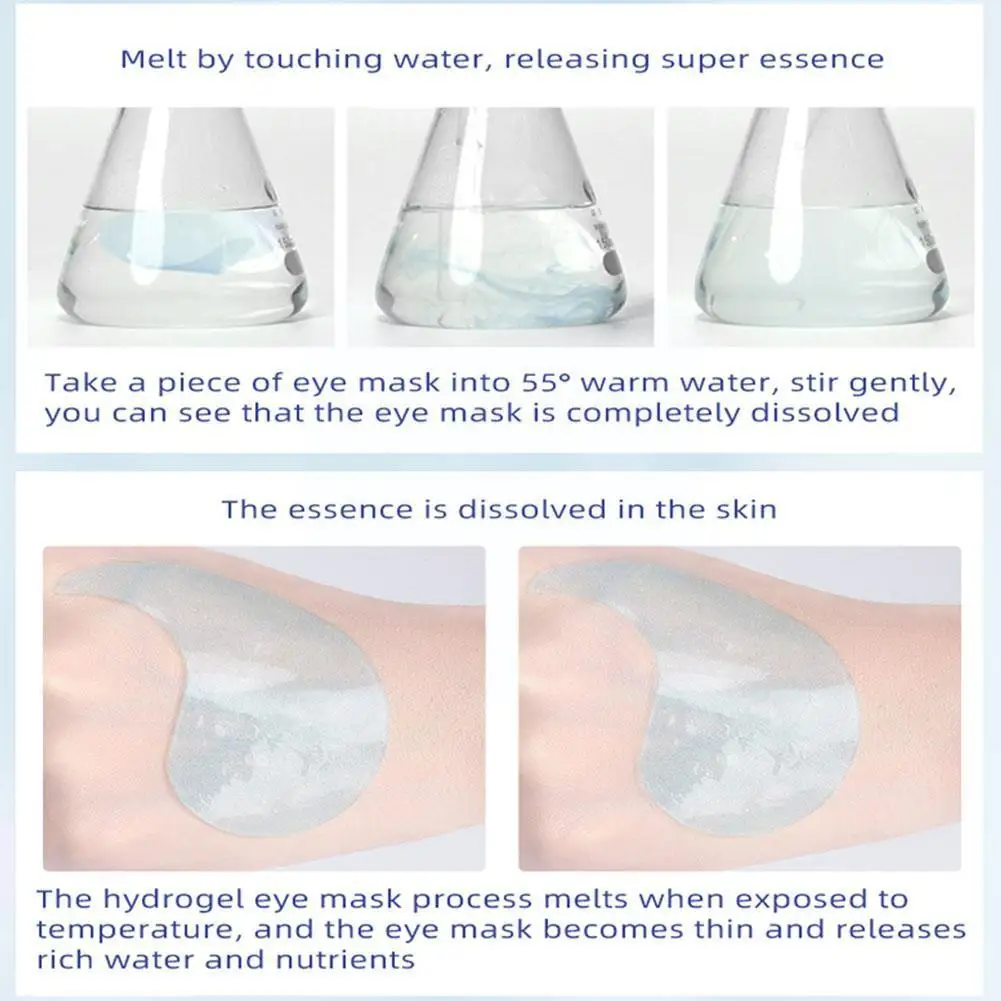 Melt by touching water, releasing super essence

Take a piece of eye mask into 55° warm water, stir gently, you can see that the eye mask is completely dissolved

The essence is dissolved in the skin

The hydrogel eye mask process melts when exposed to temperature, and the eye mask becomes thin and releases rich water and nutrients