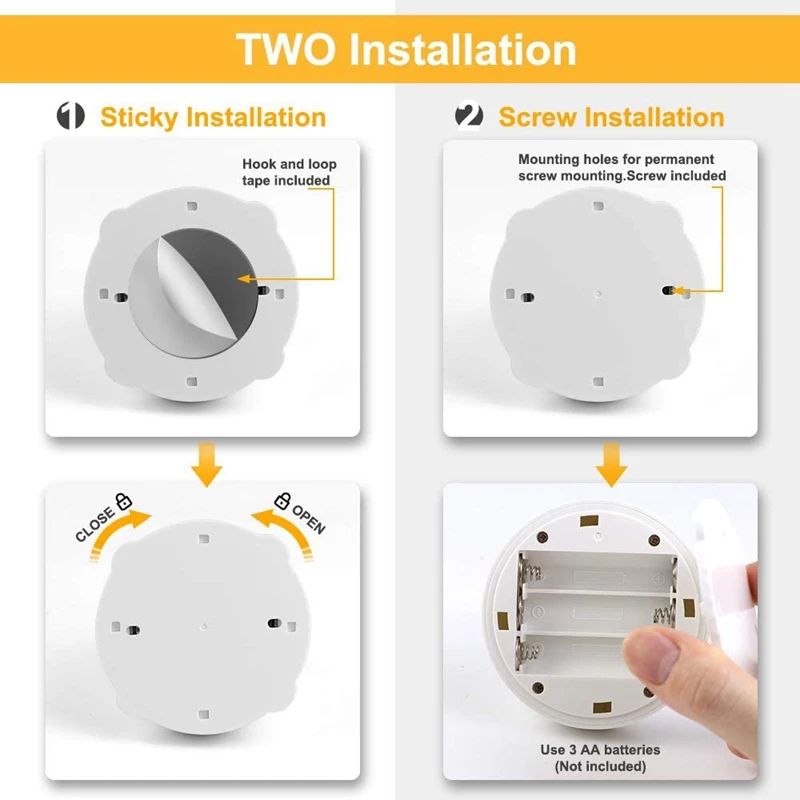 TWO Installation

1 Sticky Installation

Hook and loop tape included

CLOSE

OPEN

2 Screw Installation

Mounting holes for permanent screw mounting.Screw included

Use 3 AA batteries (Not included)